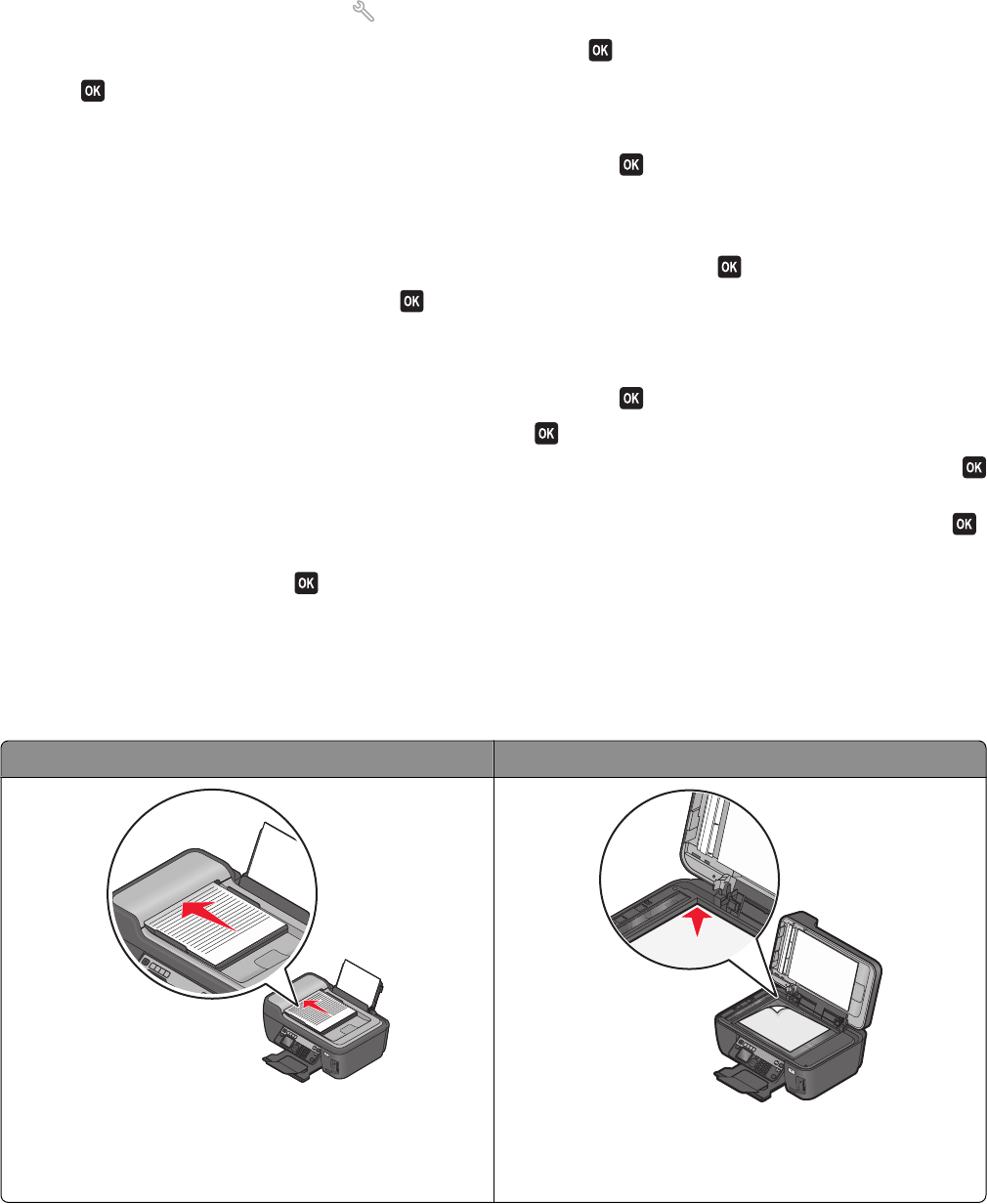 OK

OK

OK

OK

OK

OK

OK

OK

OK

OK