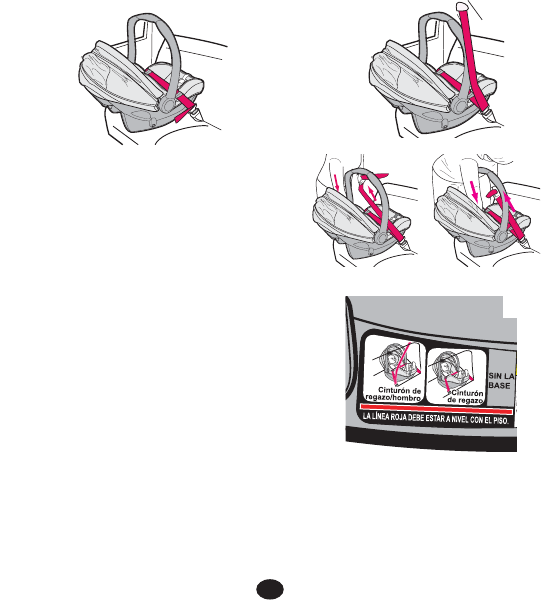 Cinturón de regazo/hombro

Cinturón de regazo

SIN LA BASE

LA LÍNEA ROJA DEBE ESTAR A NIVEL CON EL PISO.