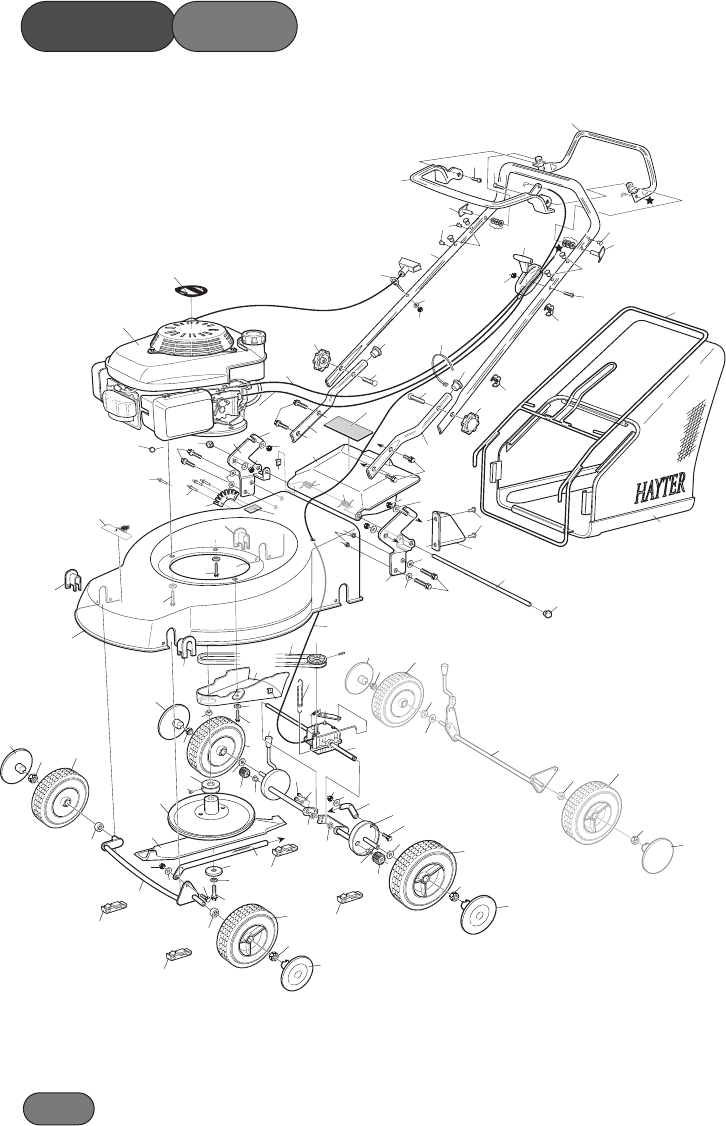 HAYTER