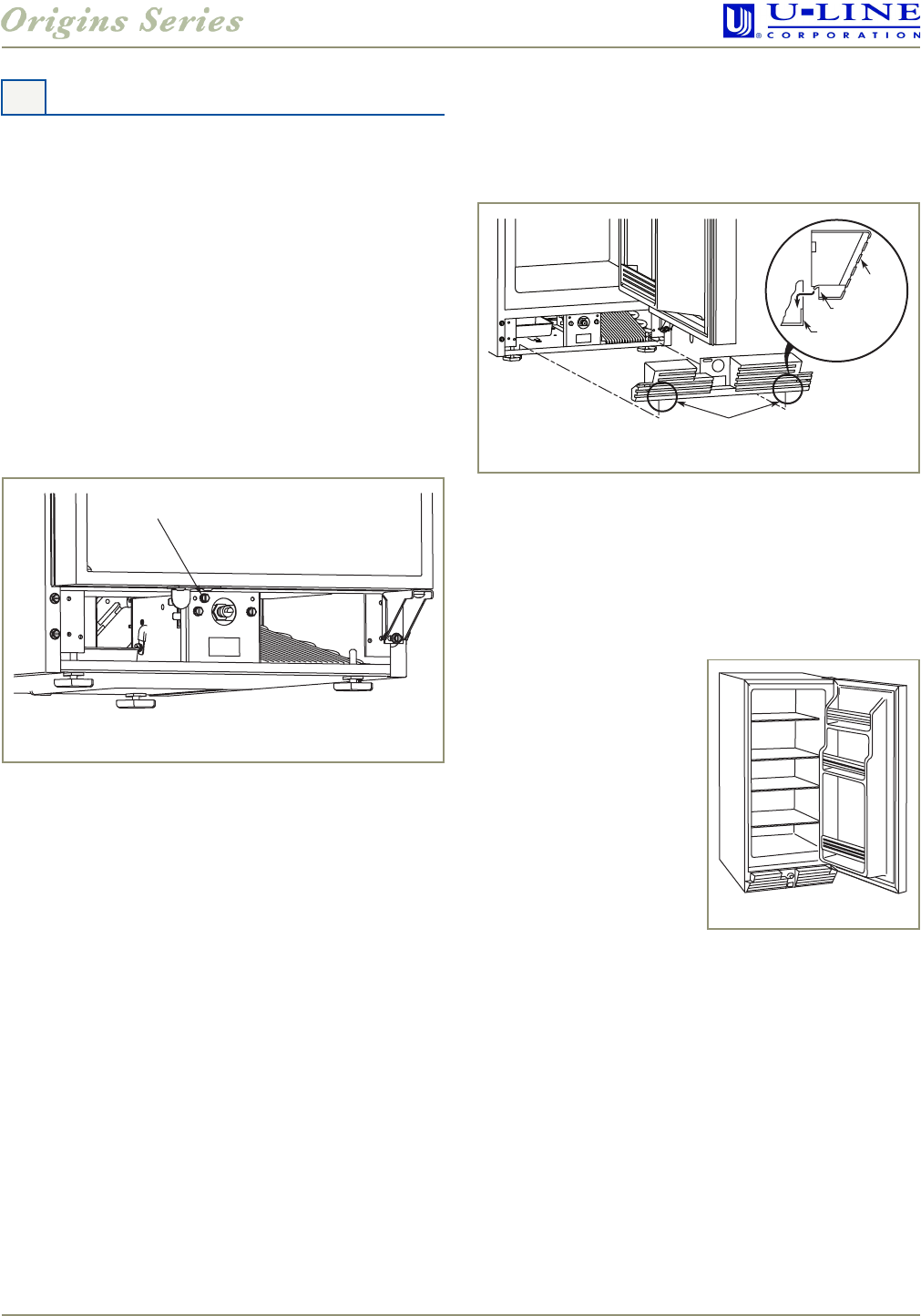 Origins Series

U-LINE
® CORPORATION