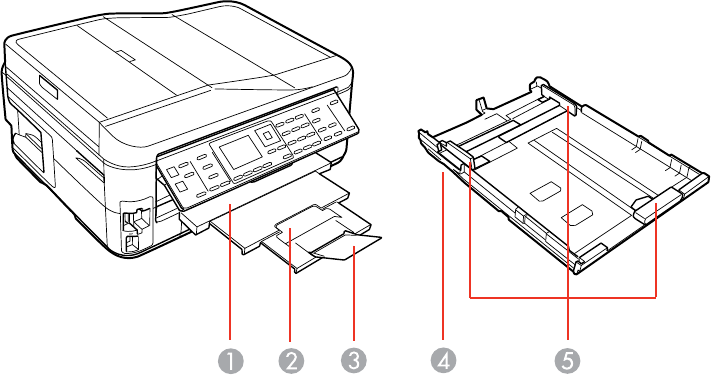 1 2 3 4 5