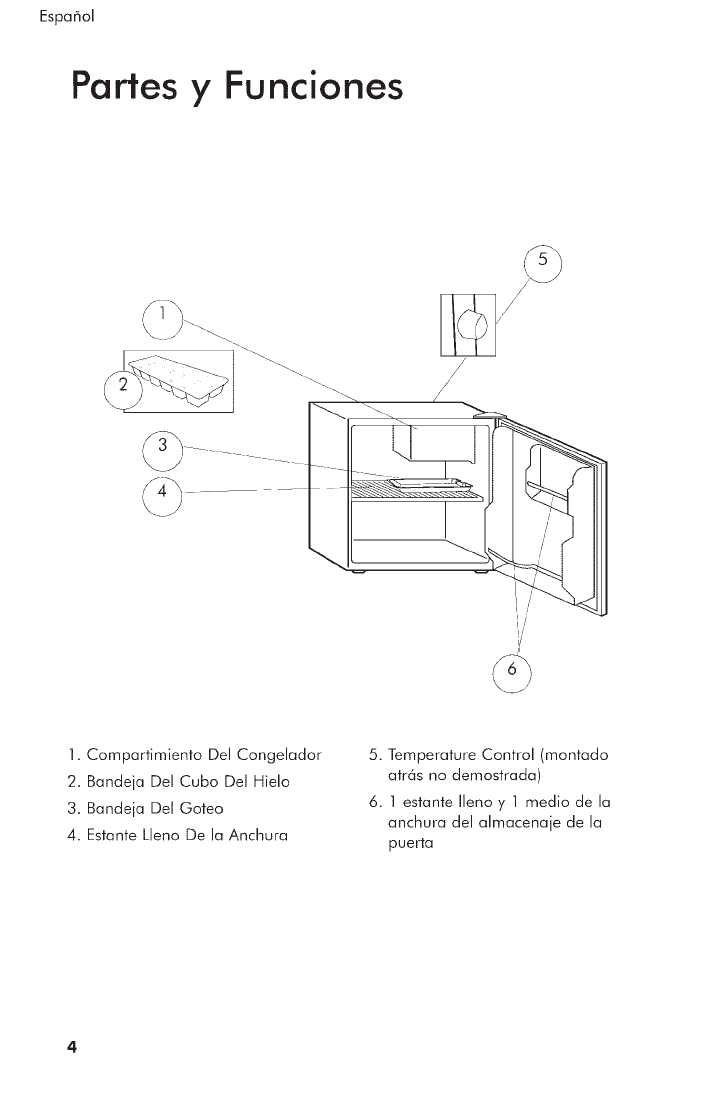 Español

Partes y Funciones

5

1

2

3

4

6

1. Compartimiento Del Congelador
2. Bandeja Del Cubo Del Hielo
3. Bandeja Del Goteo
4. Estante Lleno De la Anchura

5. Temperature Control (montado atrás no demostrada)
6. 1 estante lleno y 1 medio de la anchura del almacenaje de la puerta

4