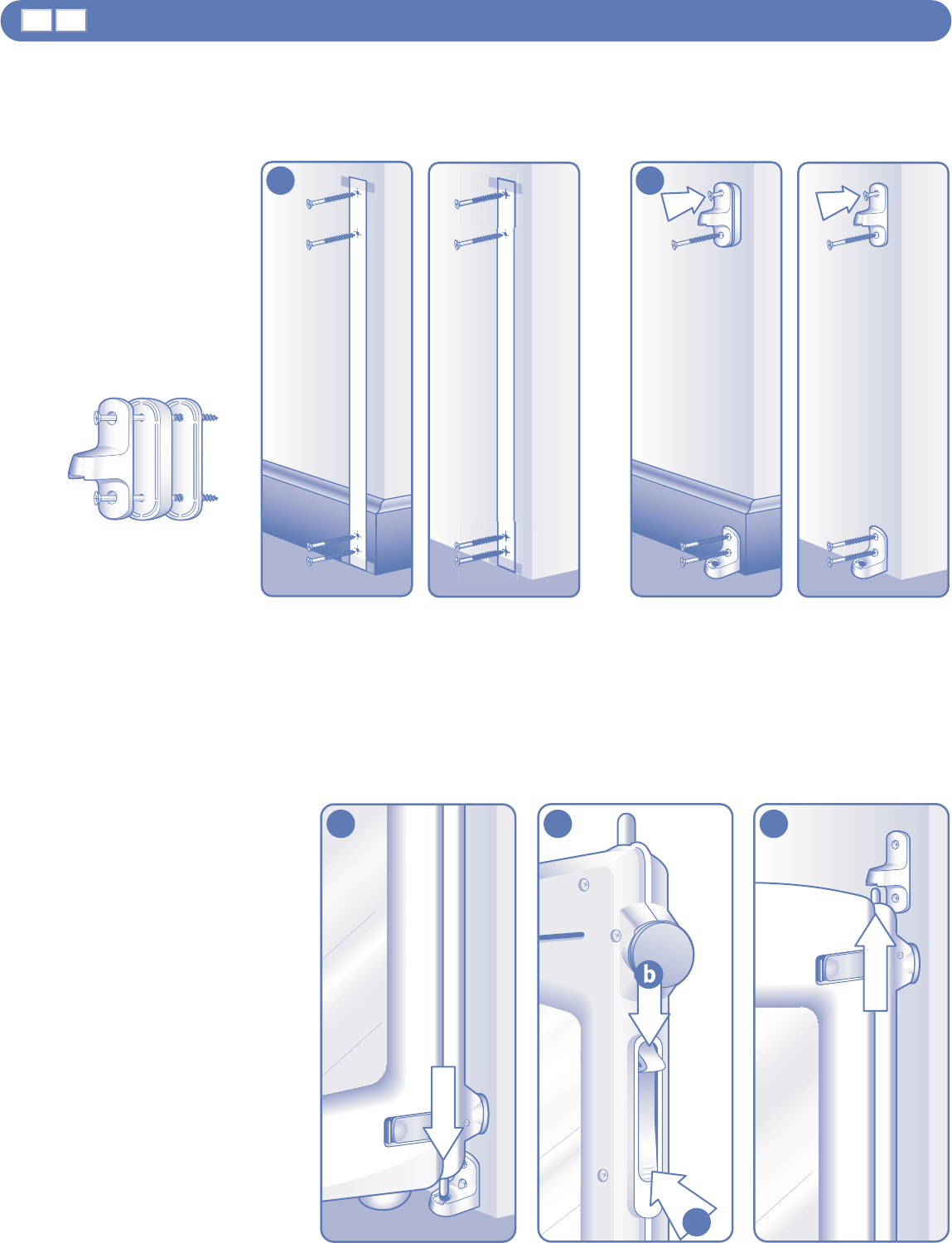 b