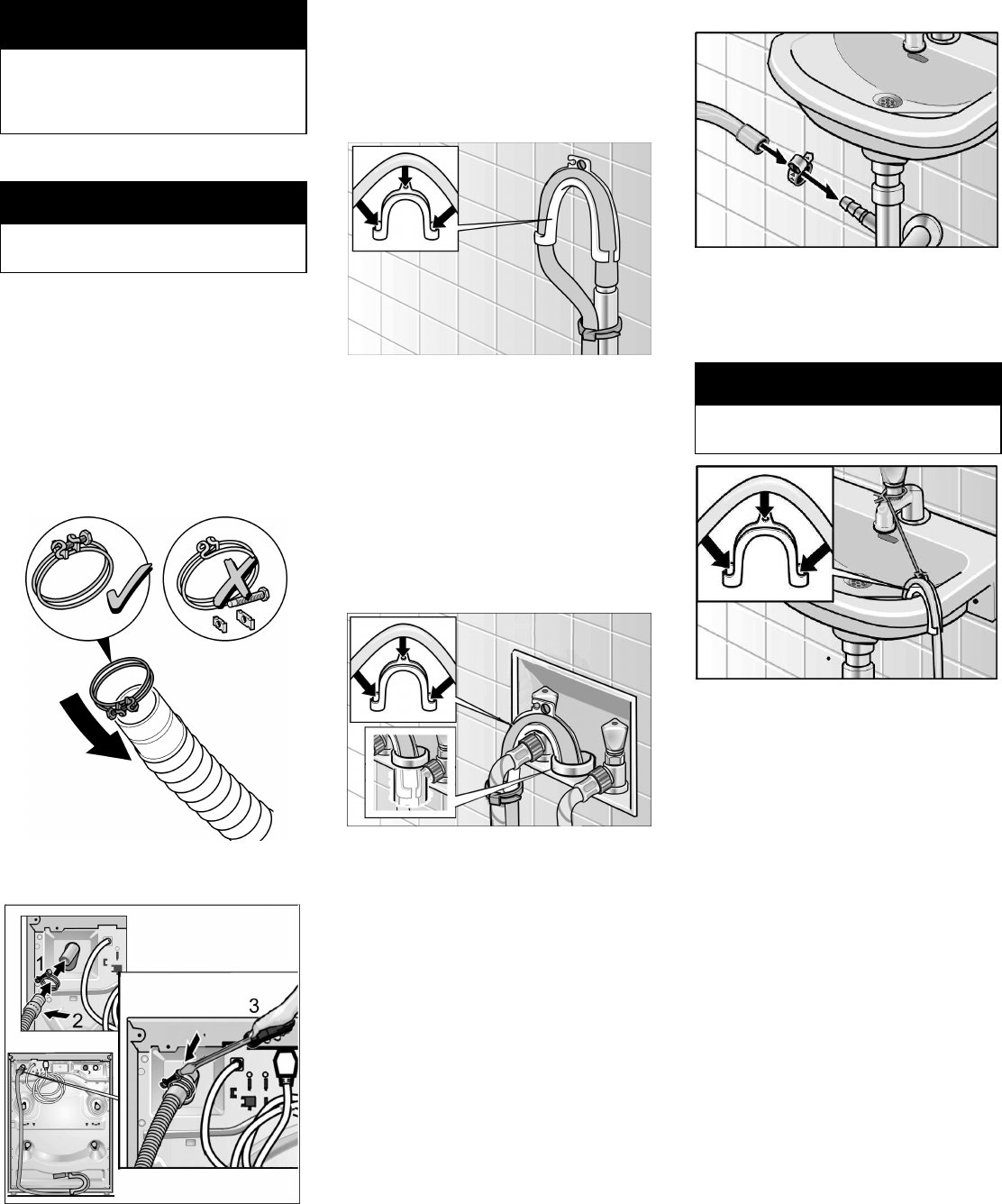 1

2

3