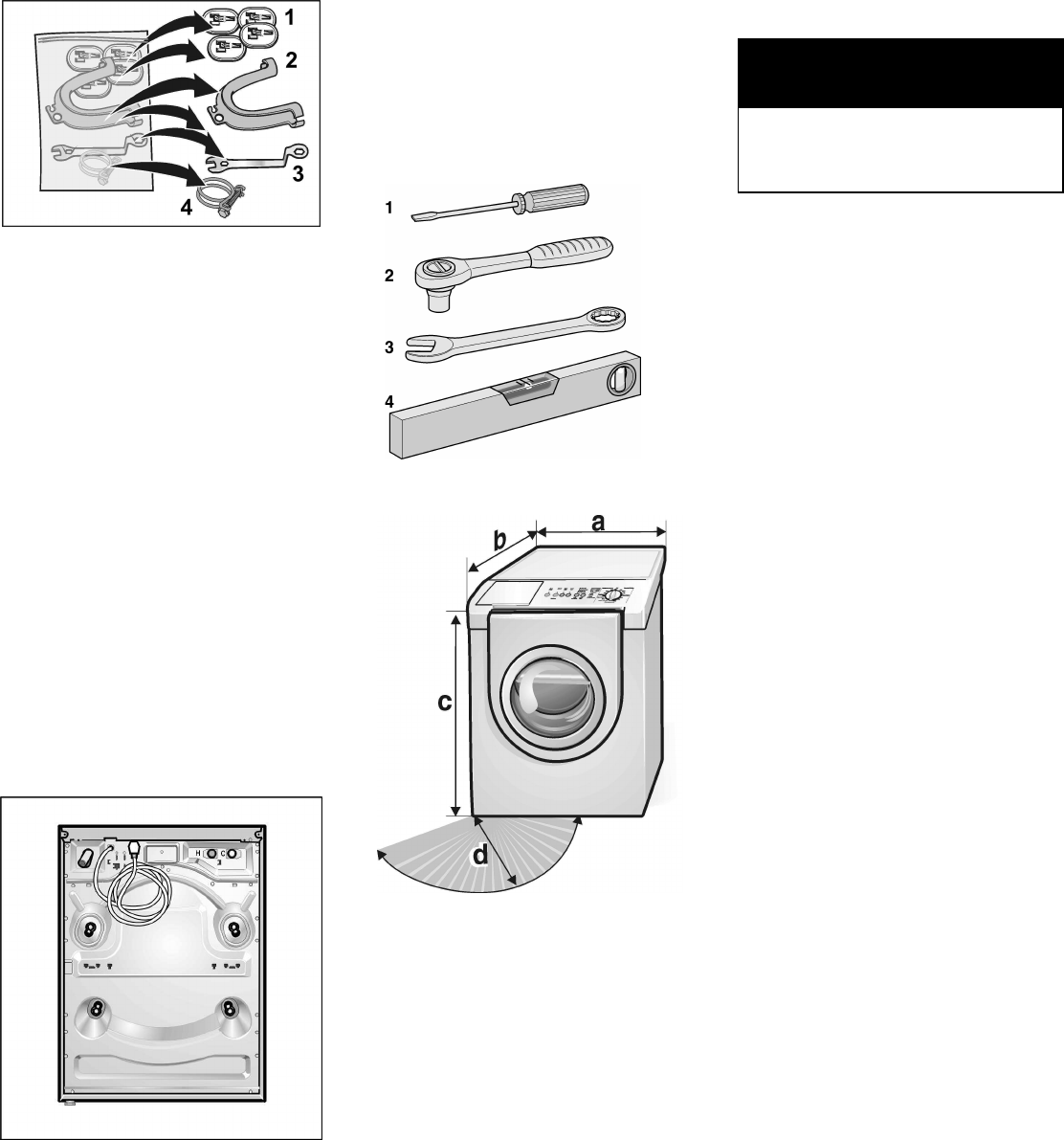 1
2
3
4

1
2
3
4

a
b
c
d

H C