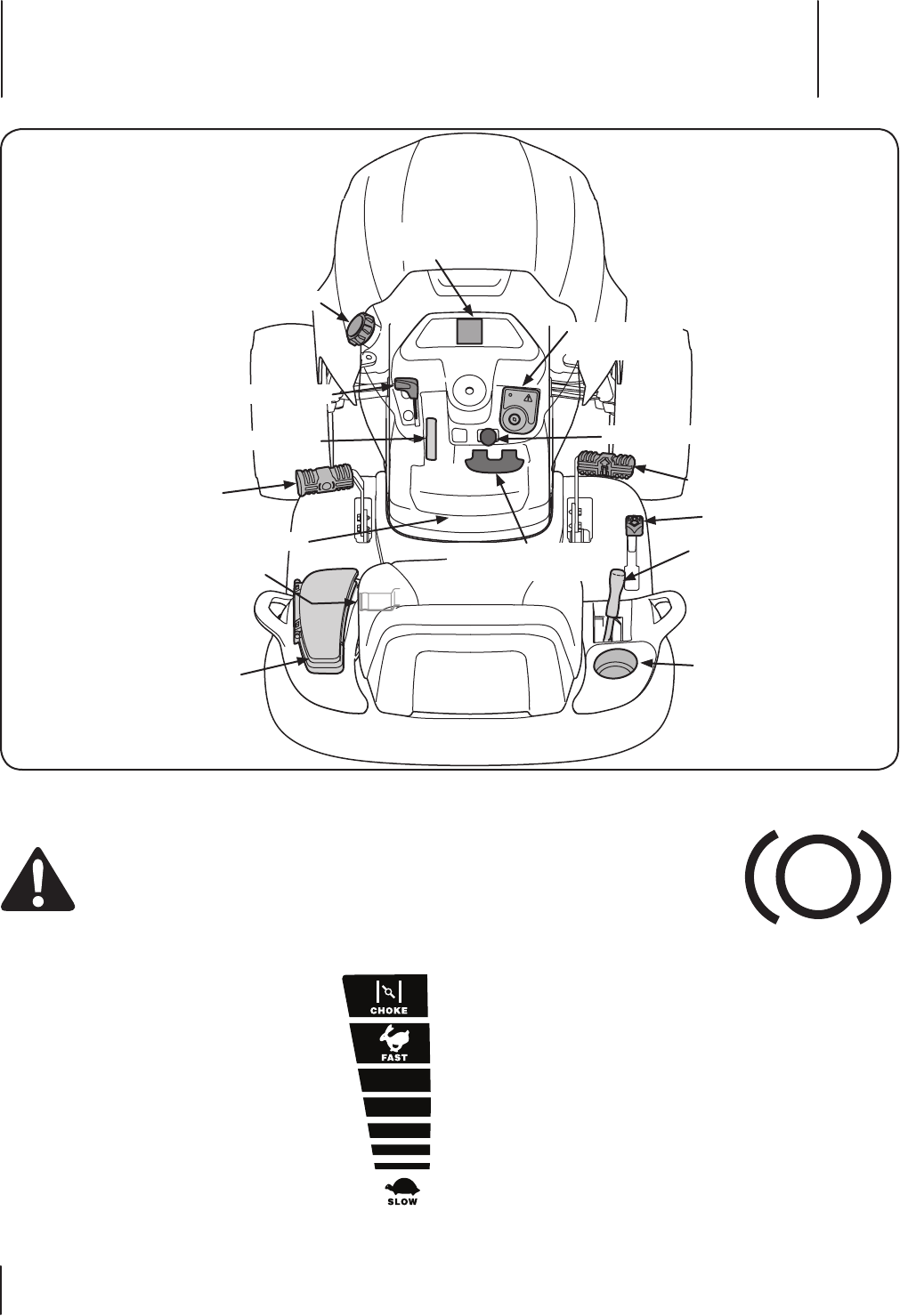 CHOKE
FAST
SLOW