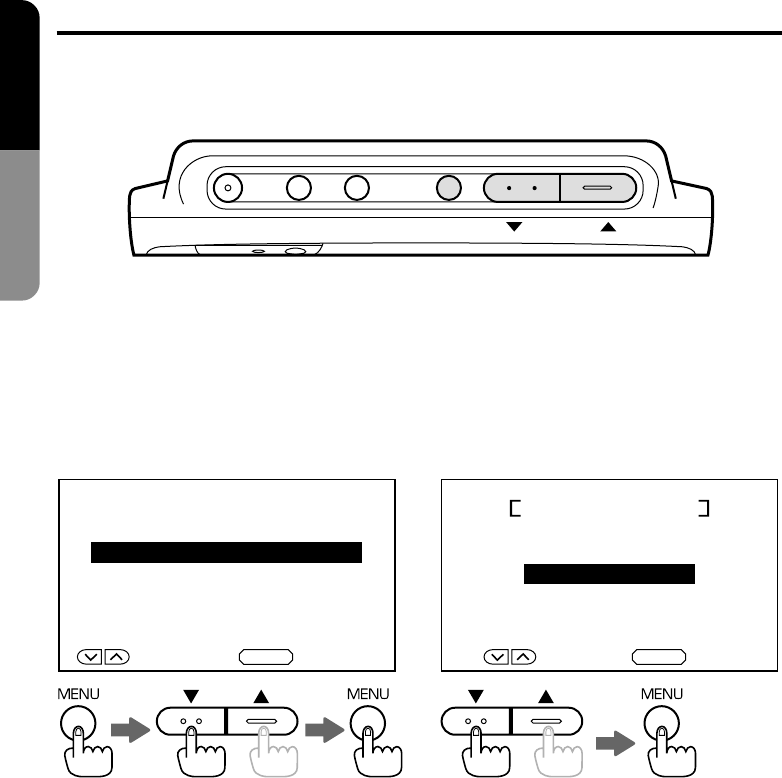 MENU

MENU

MENU