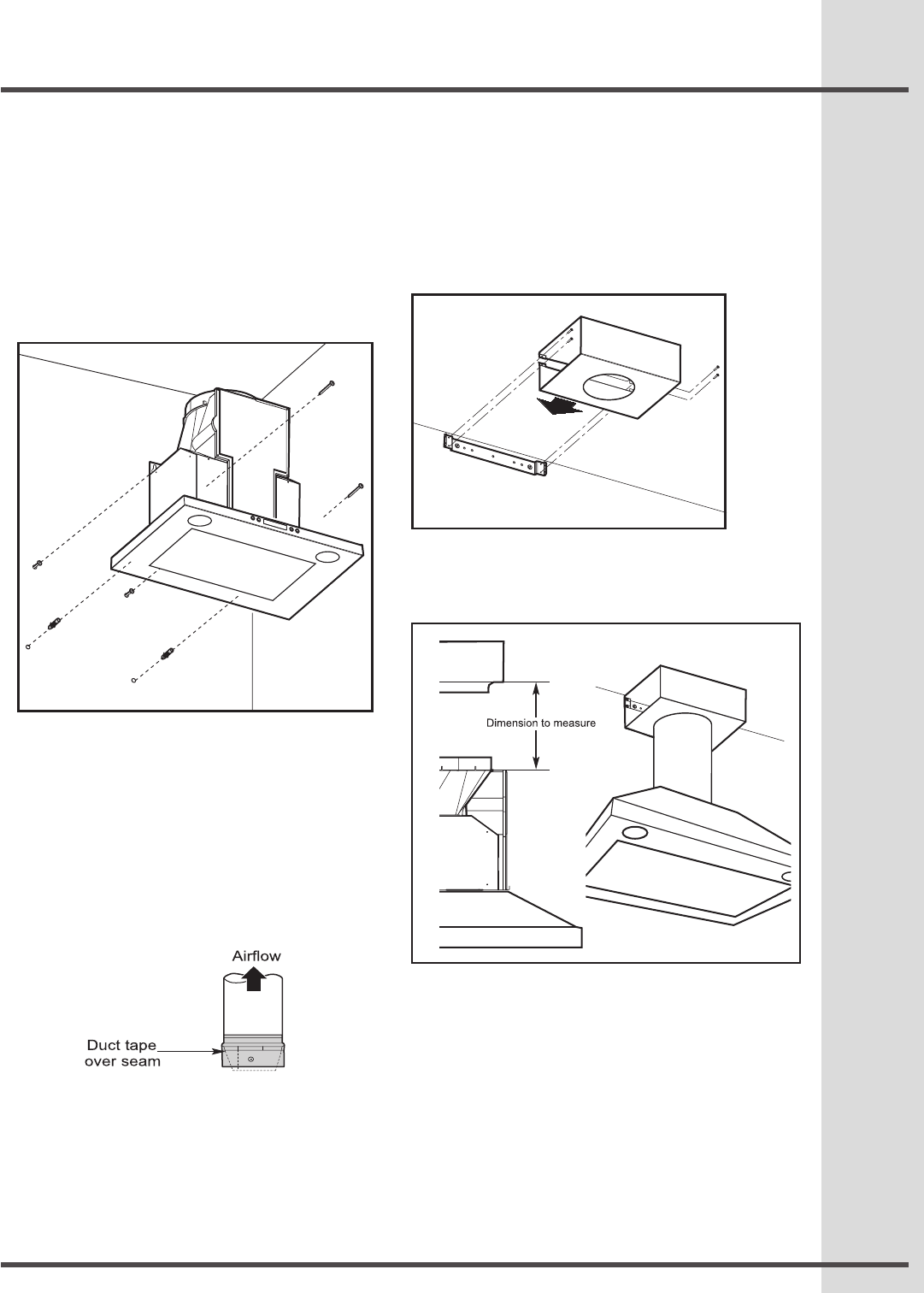 Dimension to measure

Airflow

Duct tape over seam