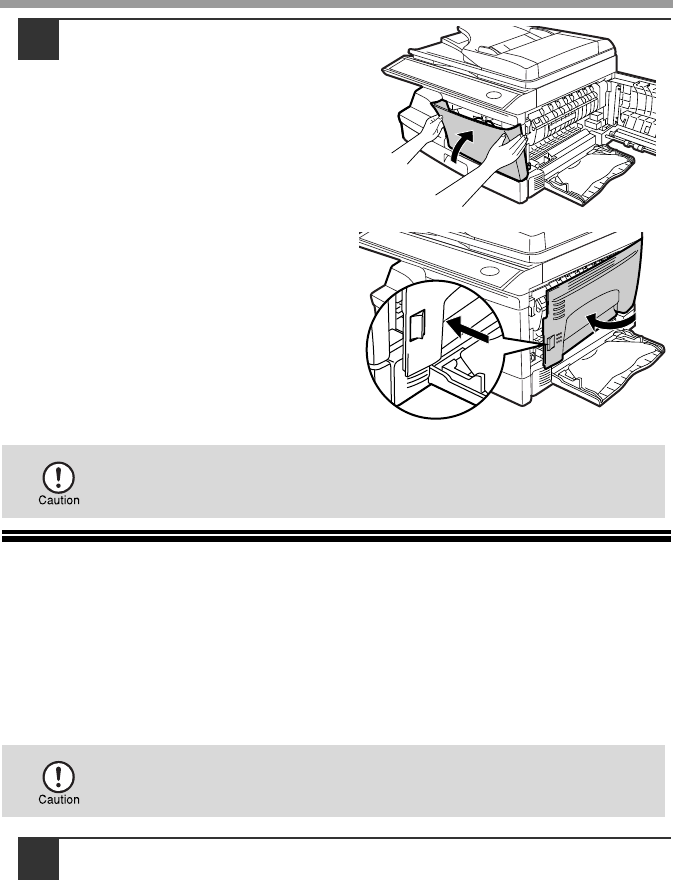 Caution

Caution