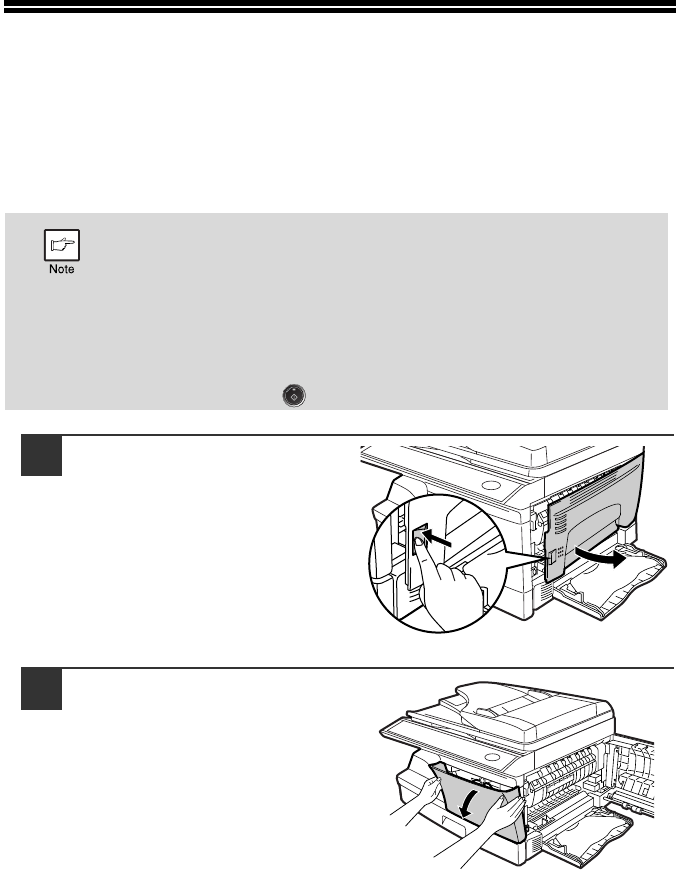 Note