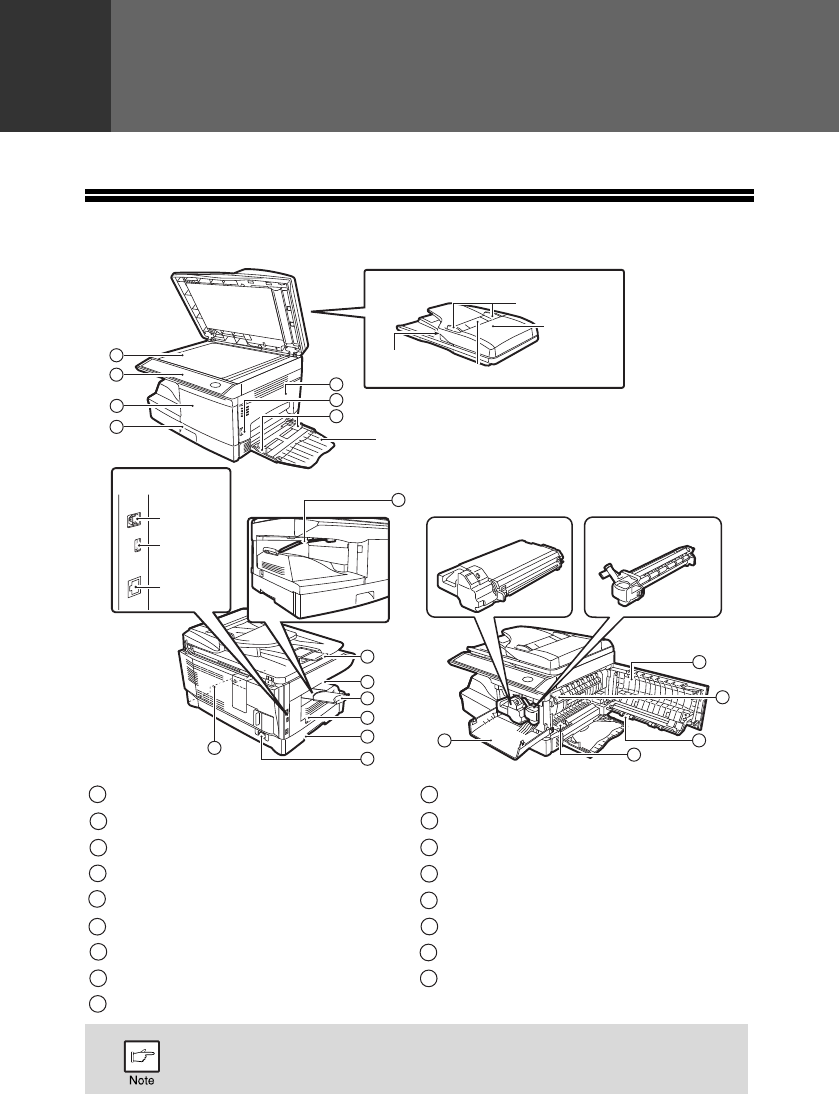 Note