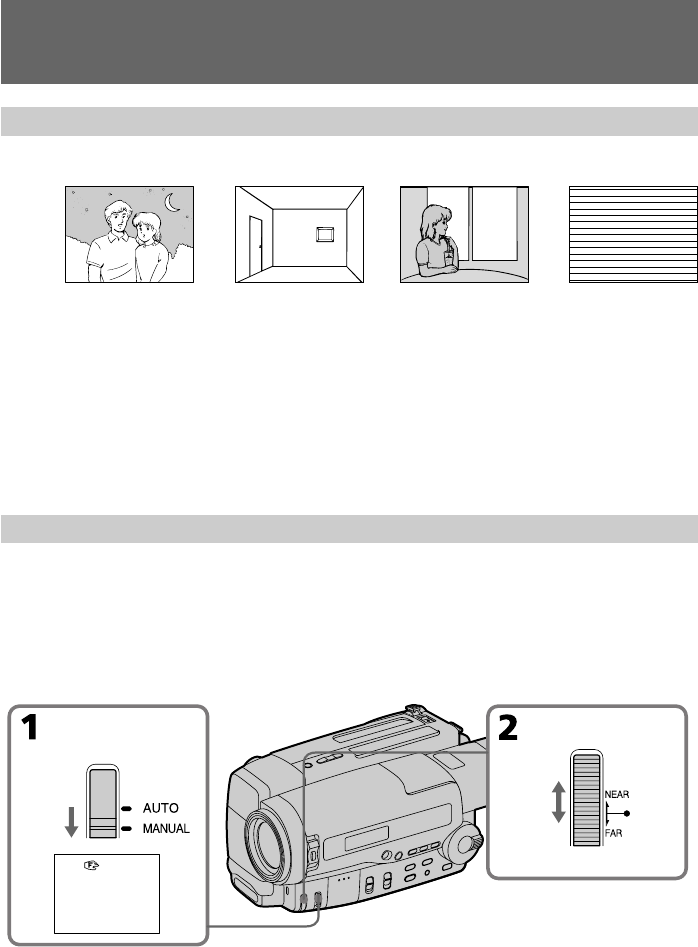 1

AUTO
MANUAL

2

NEAR
FAR