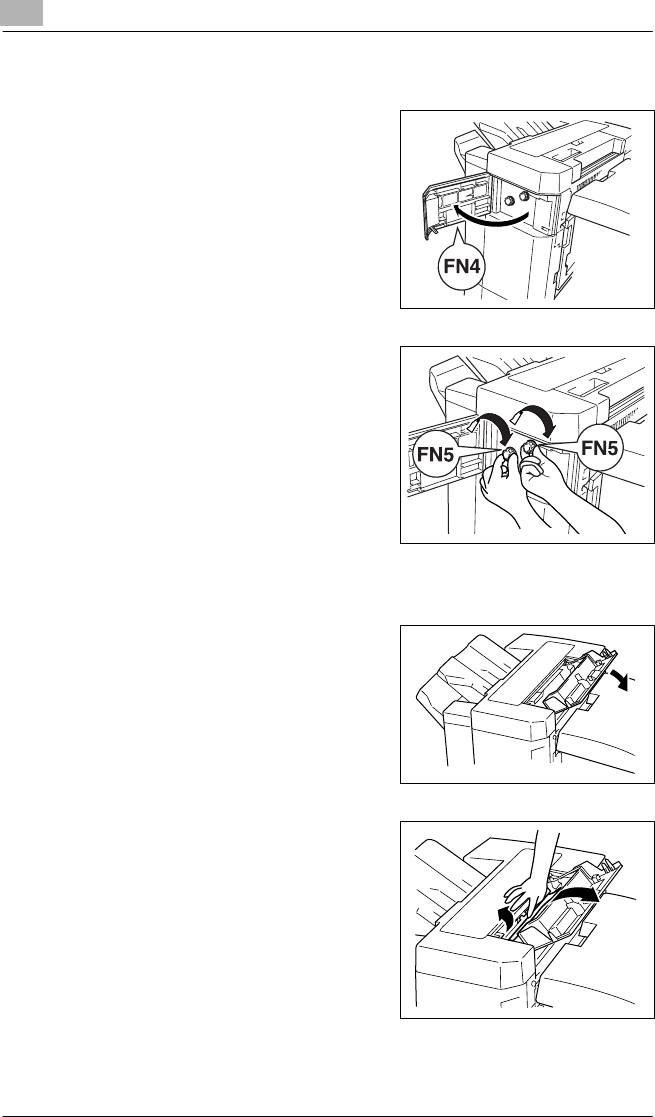 FN4

FN5

FN5