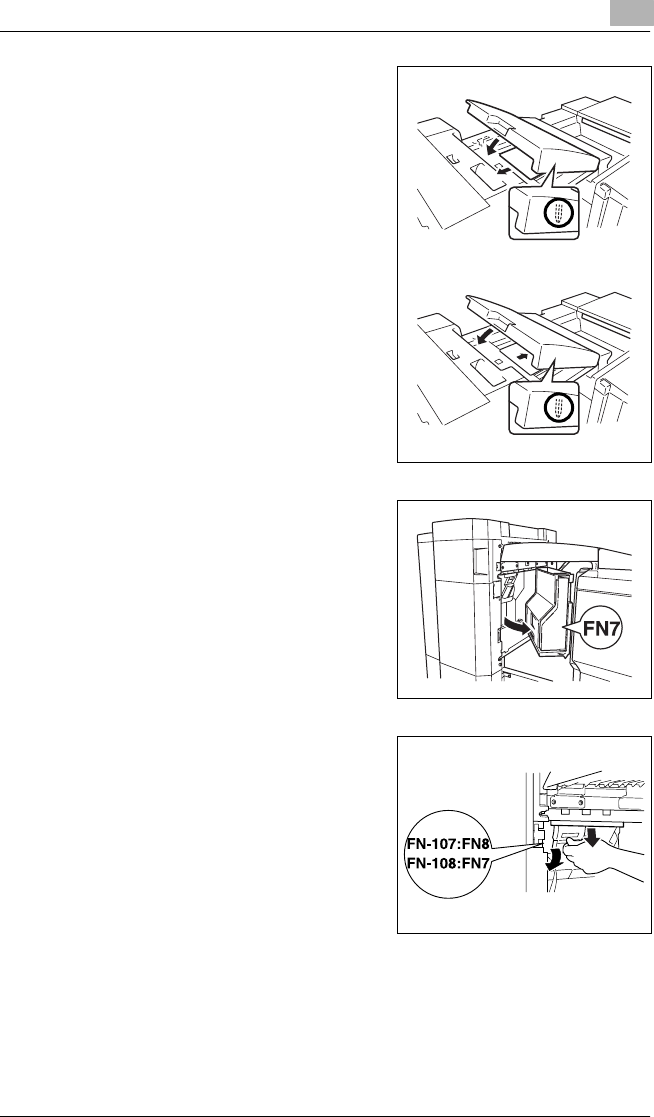 FN7

FN-107:FN8
FN-108:FN7