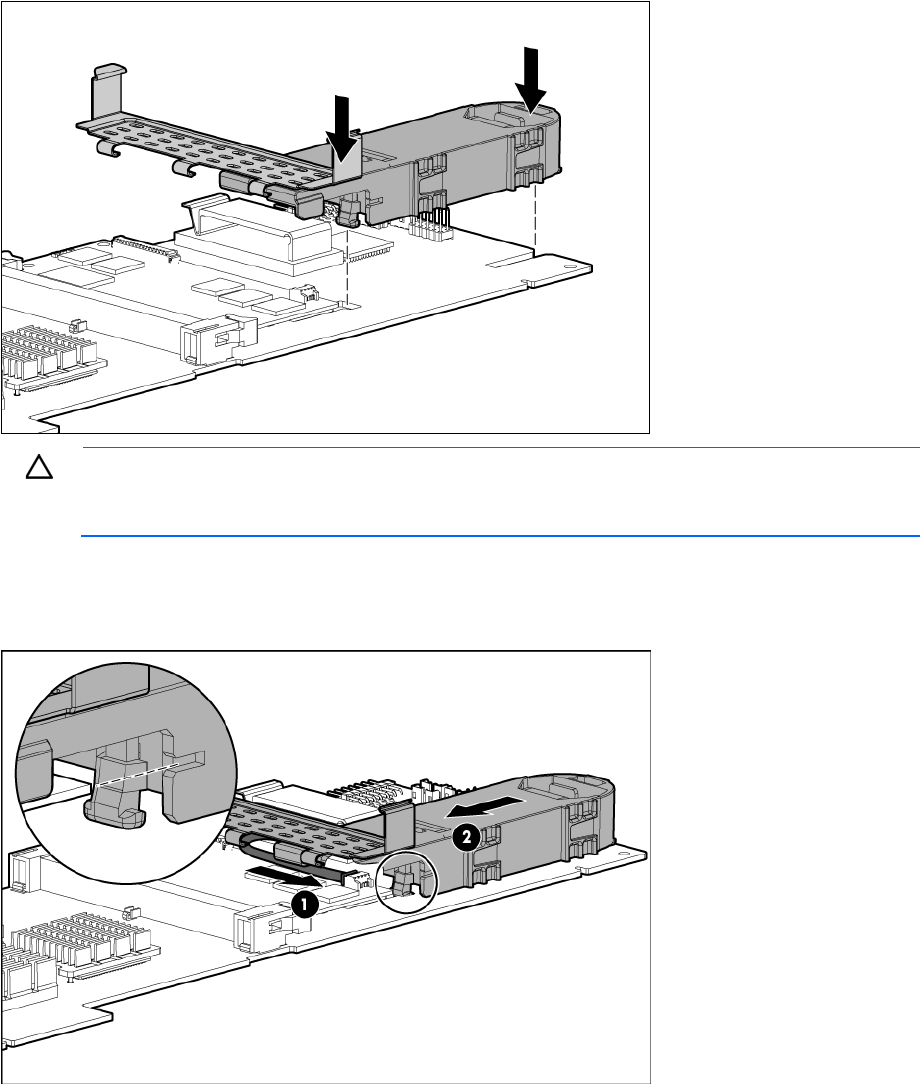 1

2