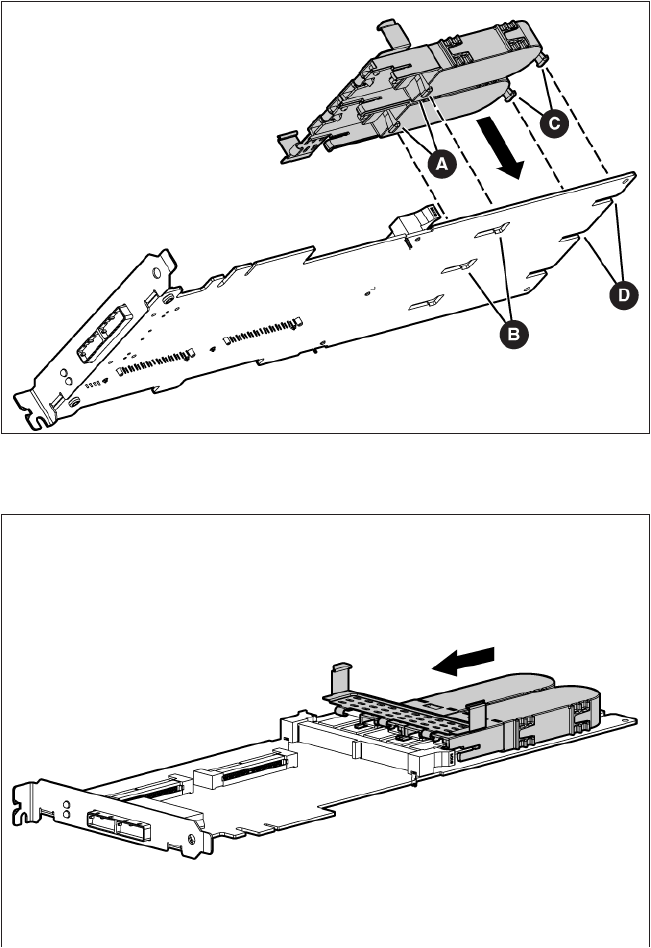 A
C
B
D