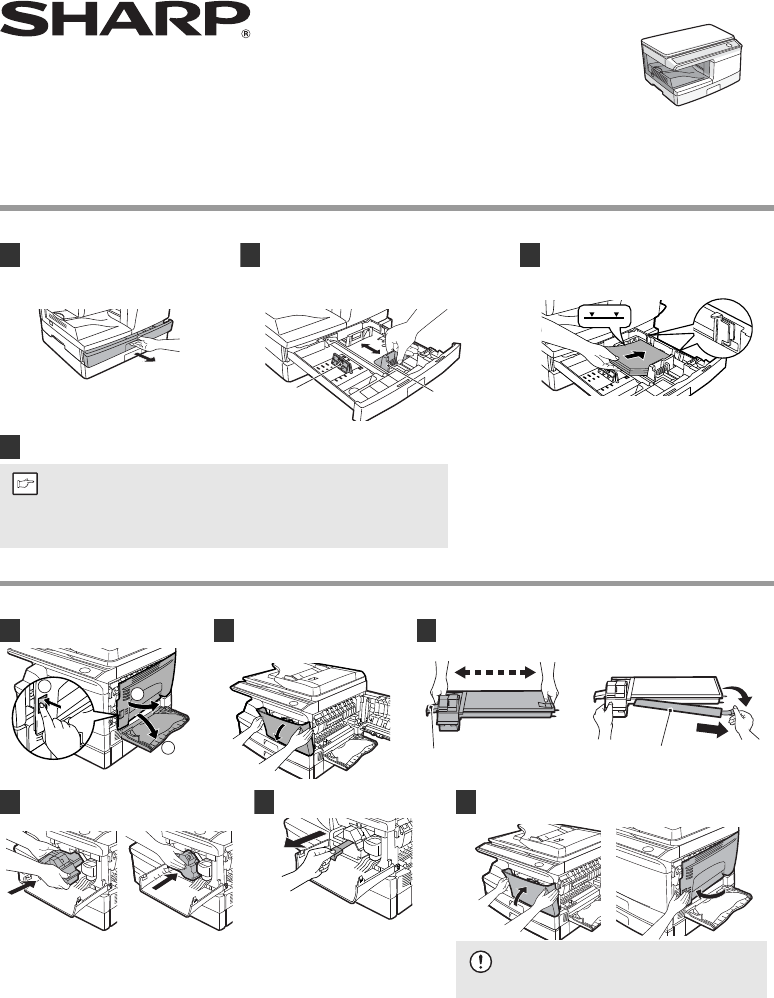 SHARP®