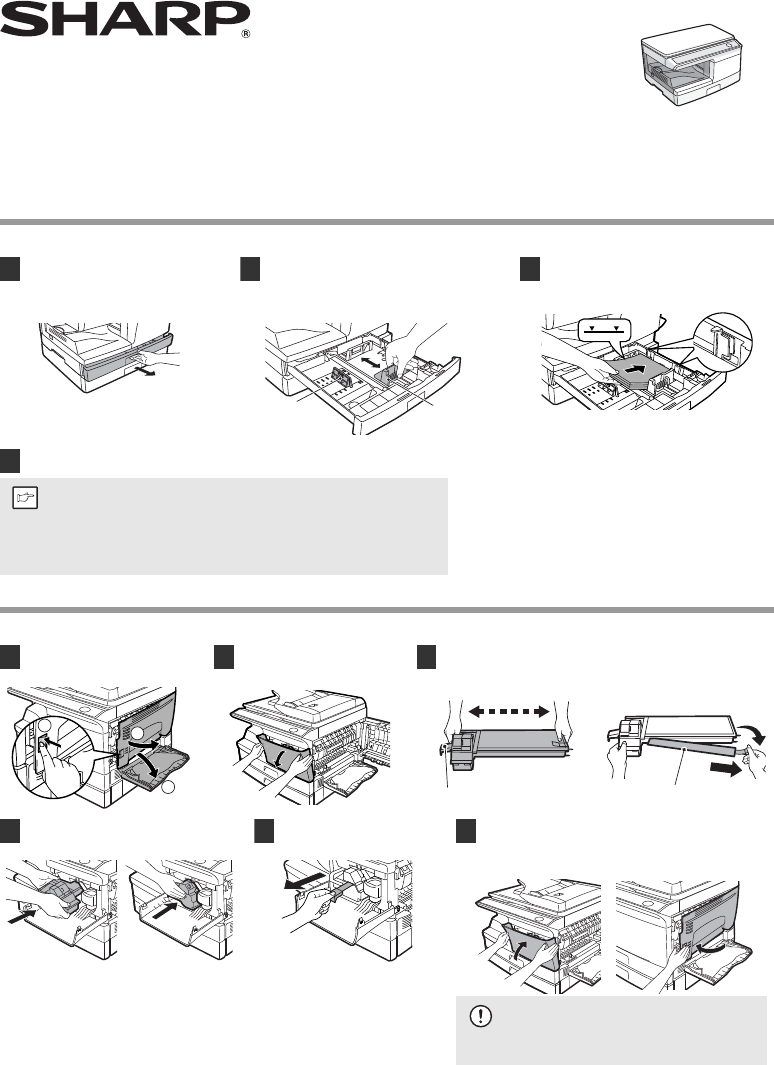 SHARP®