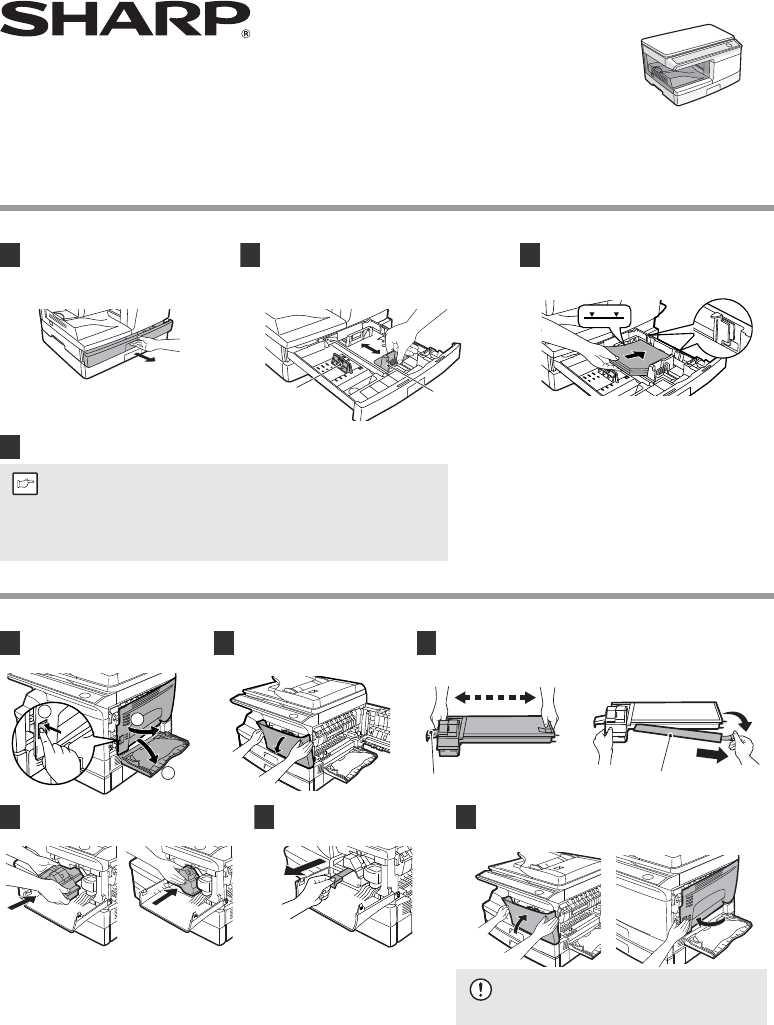 SHARP®