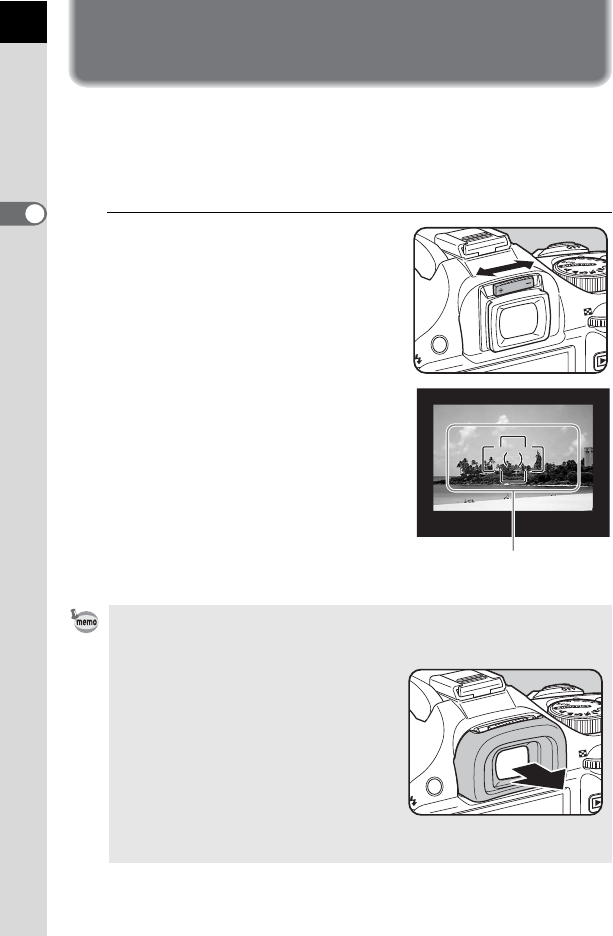 memo