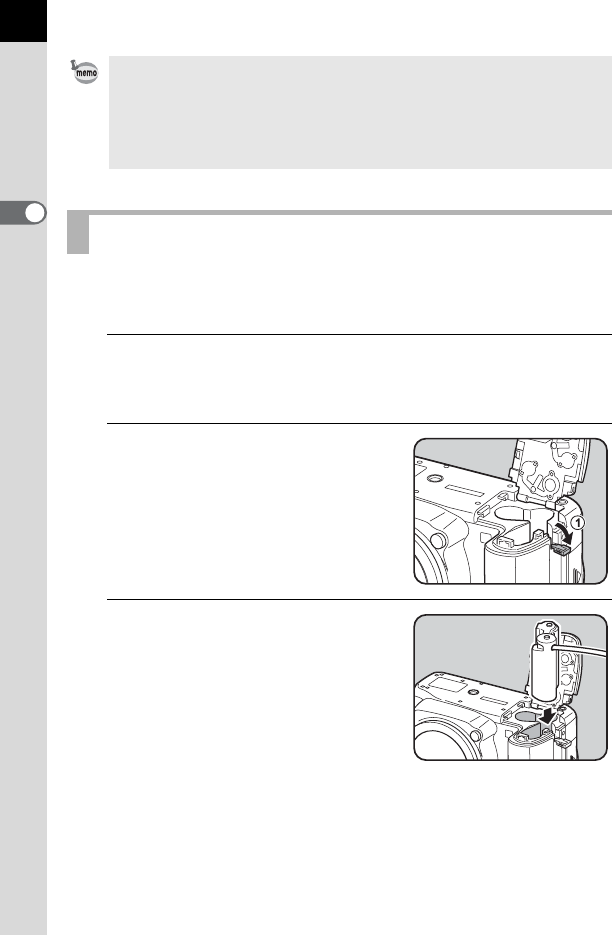 memo

1