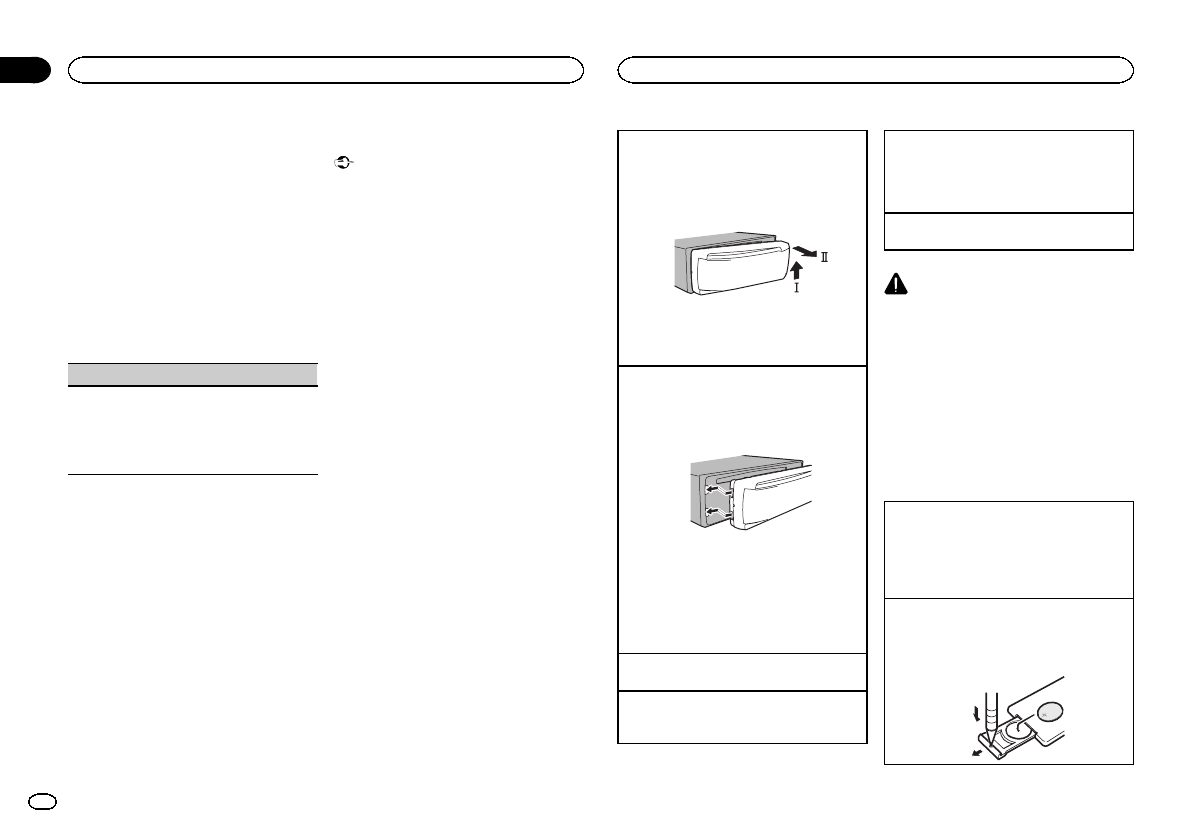 II

I