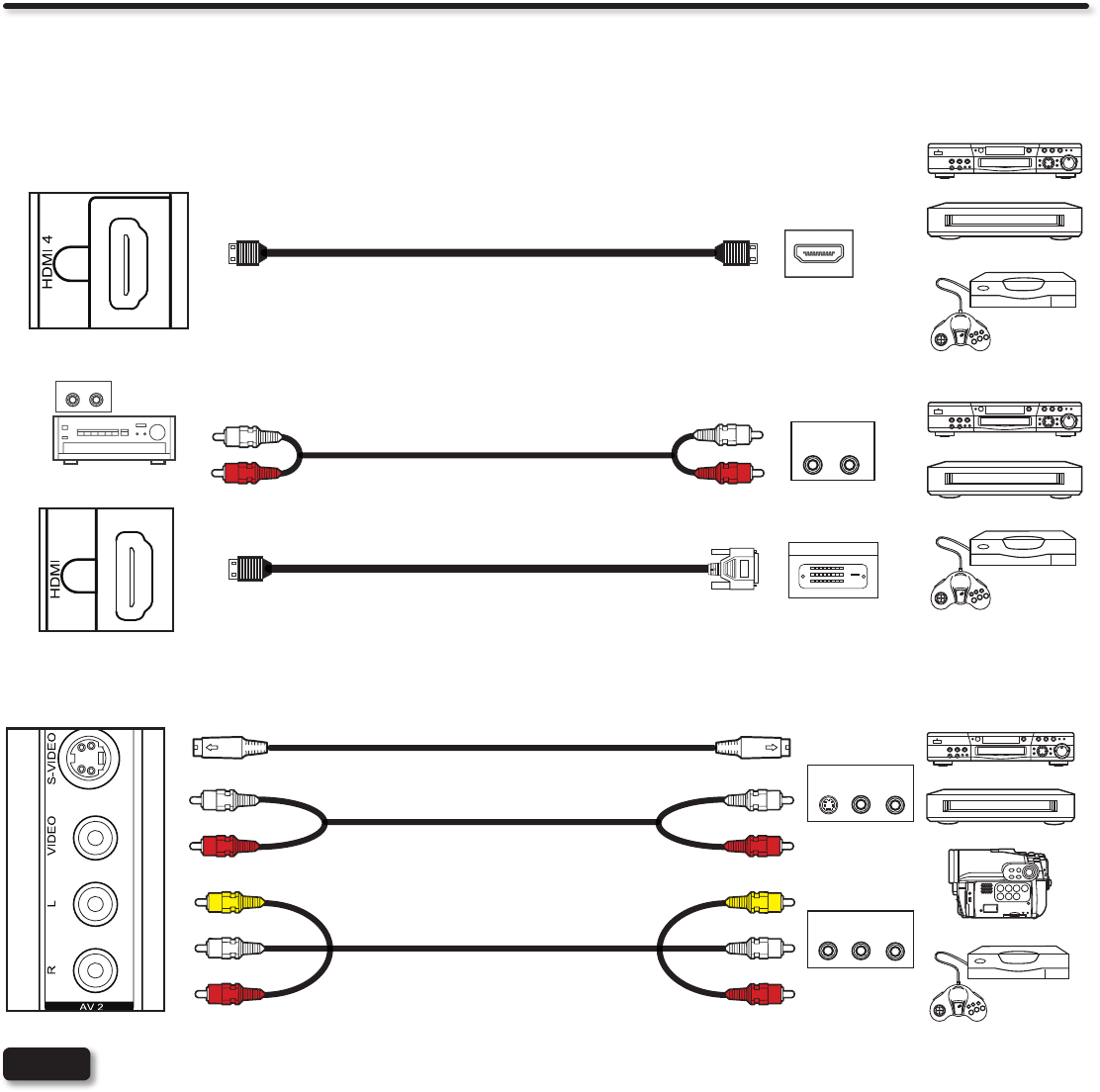 HDMI 4

HDMI

S-VIDEO
VIDEO
L
R
AV 2