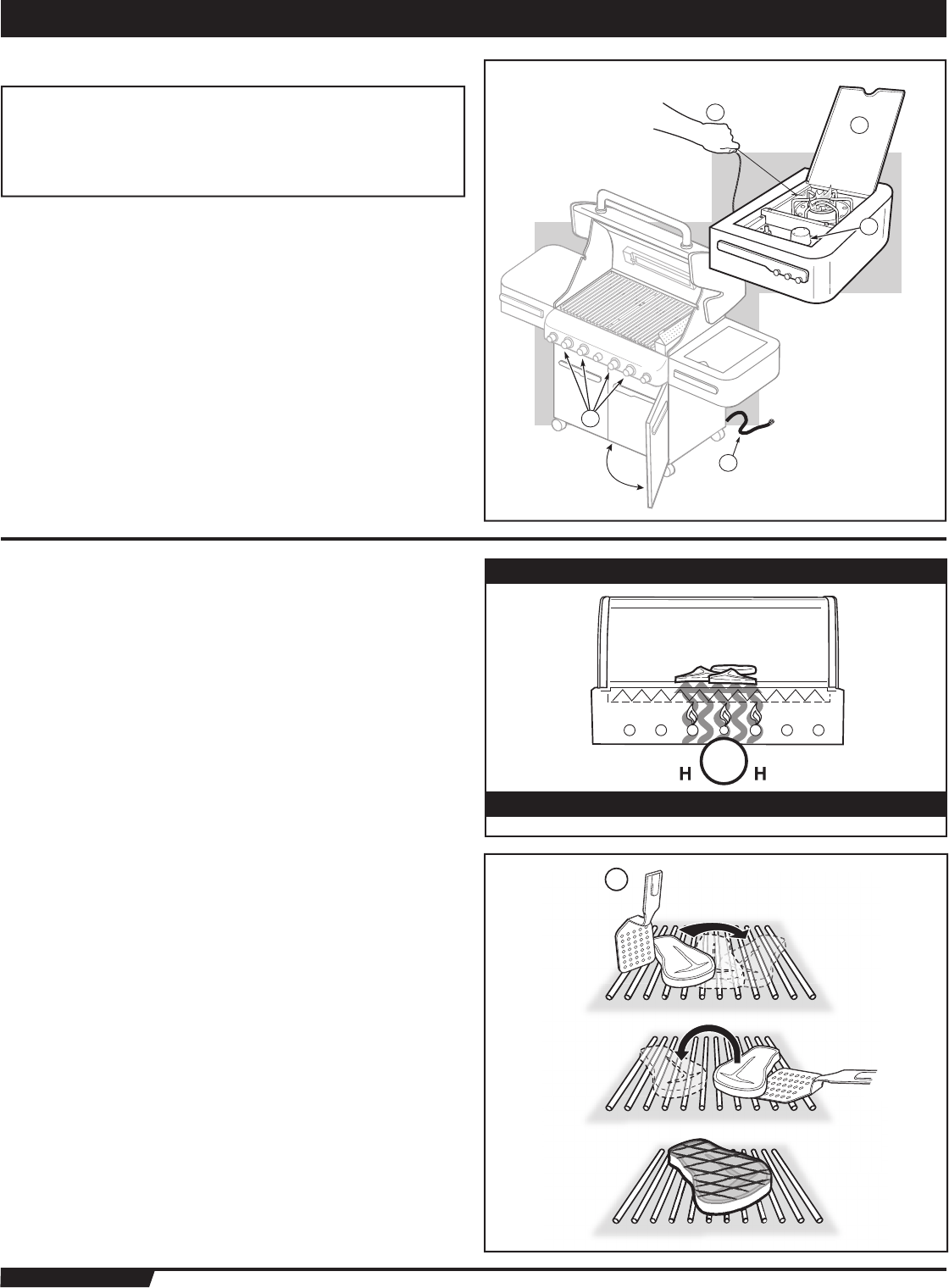 H H