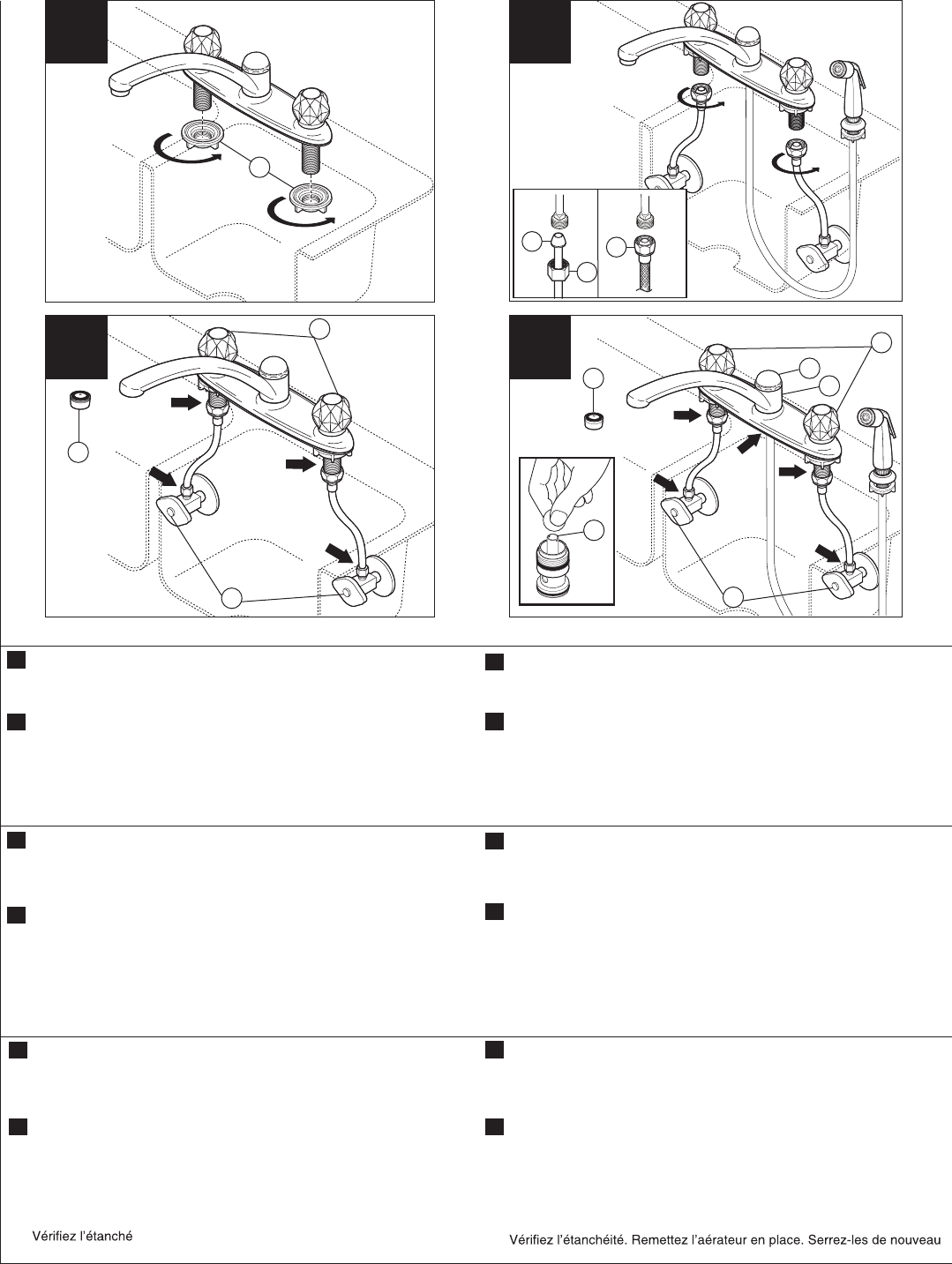 Vérifiez l'étanché

Vérifiez l'étanchéité. Remettez l'aérateur en place. Serrez-les de nouveau