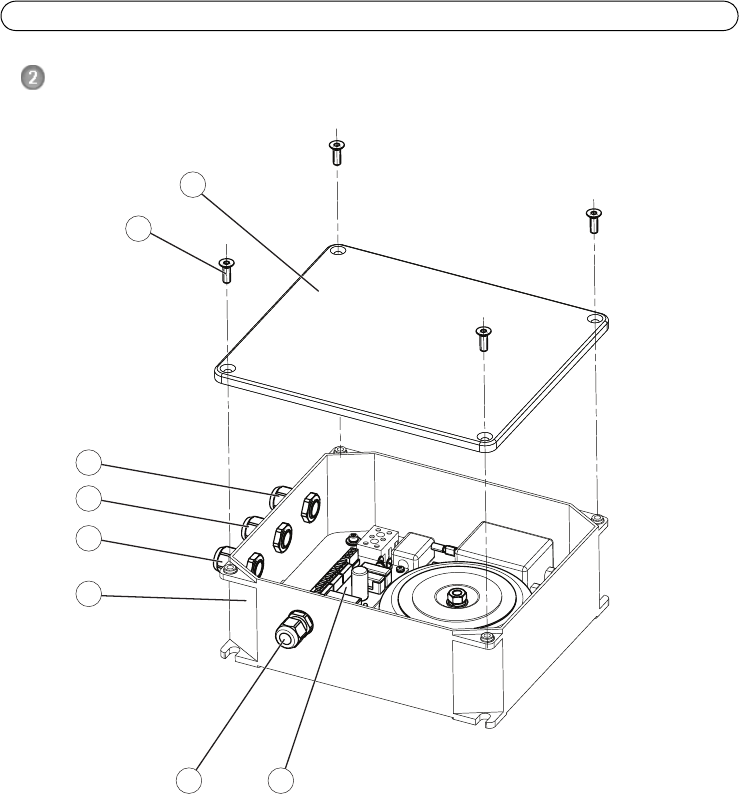 2