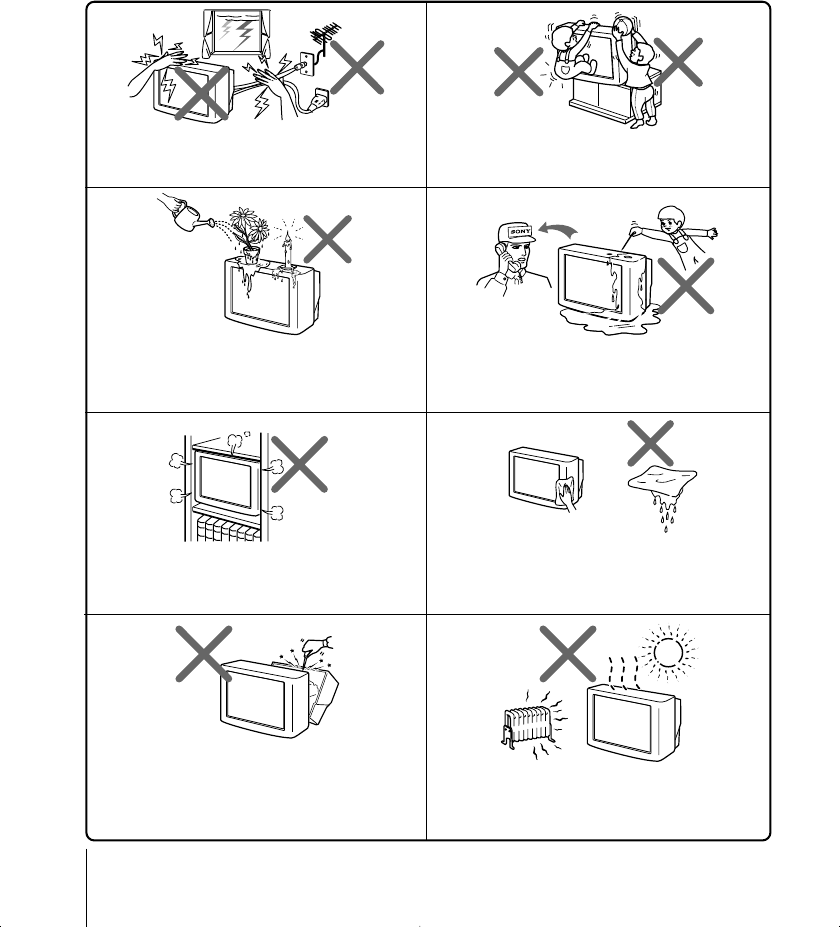 SONY