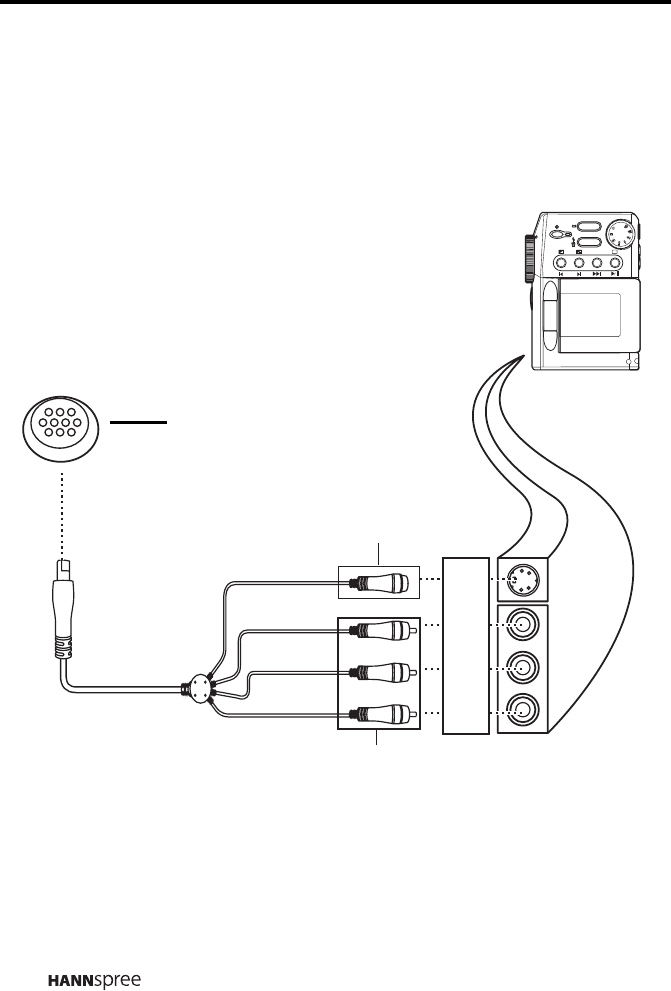 HANNspree