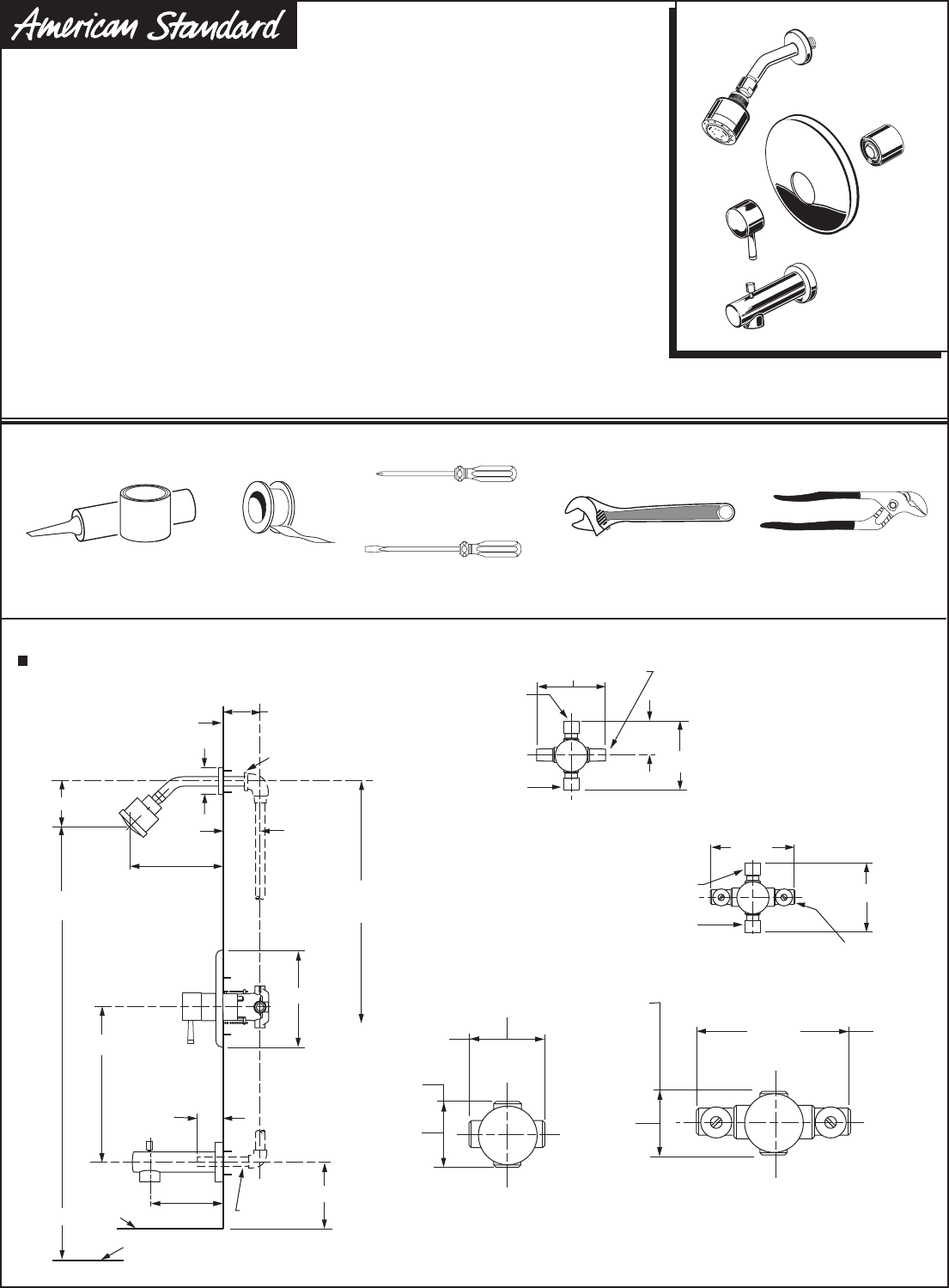 American Standard