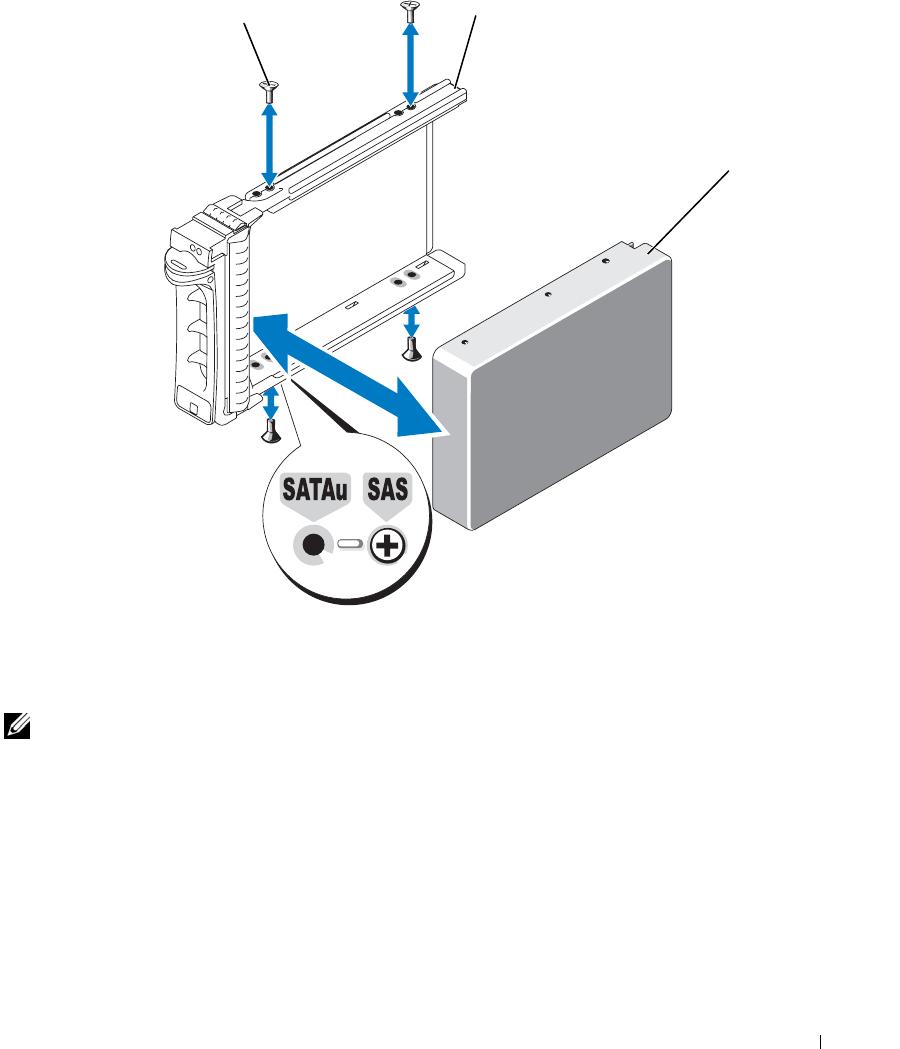 SATAu SAS