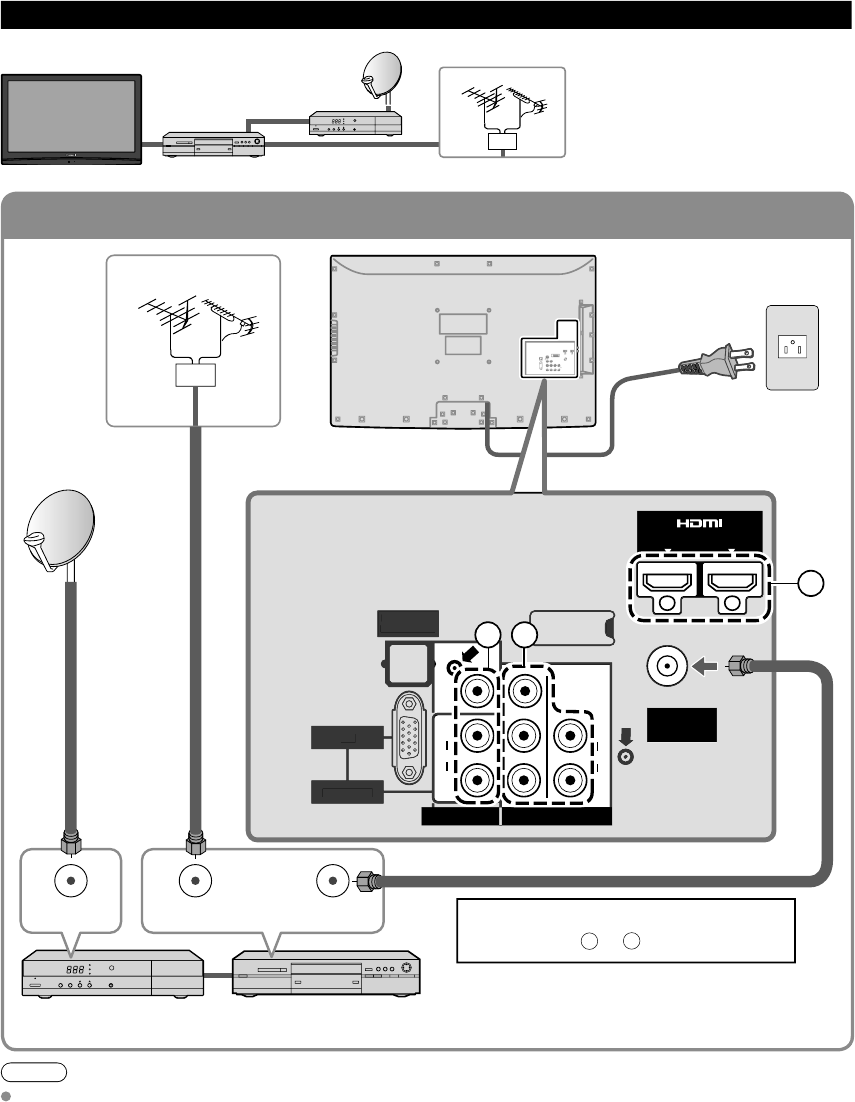 HDMI