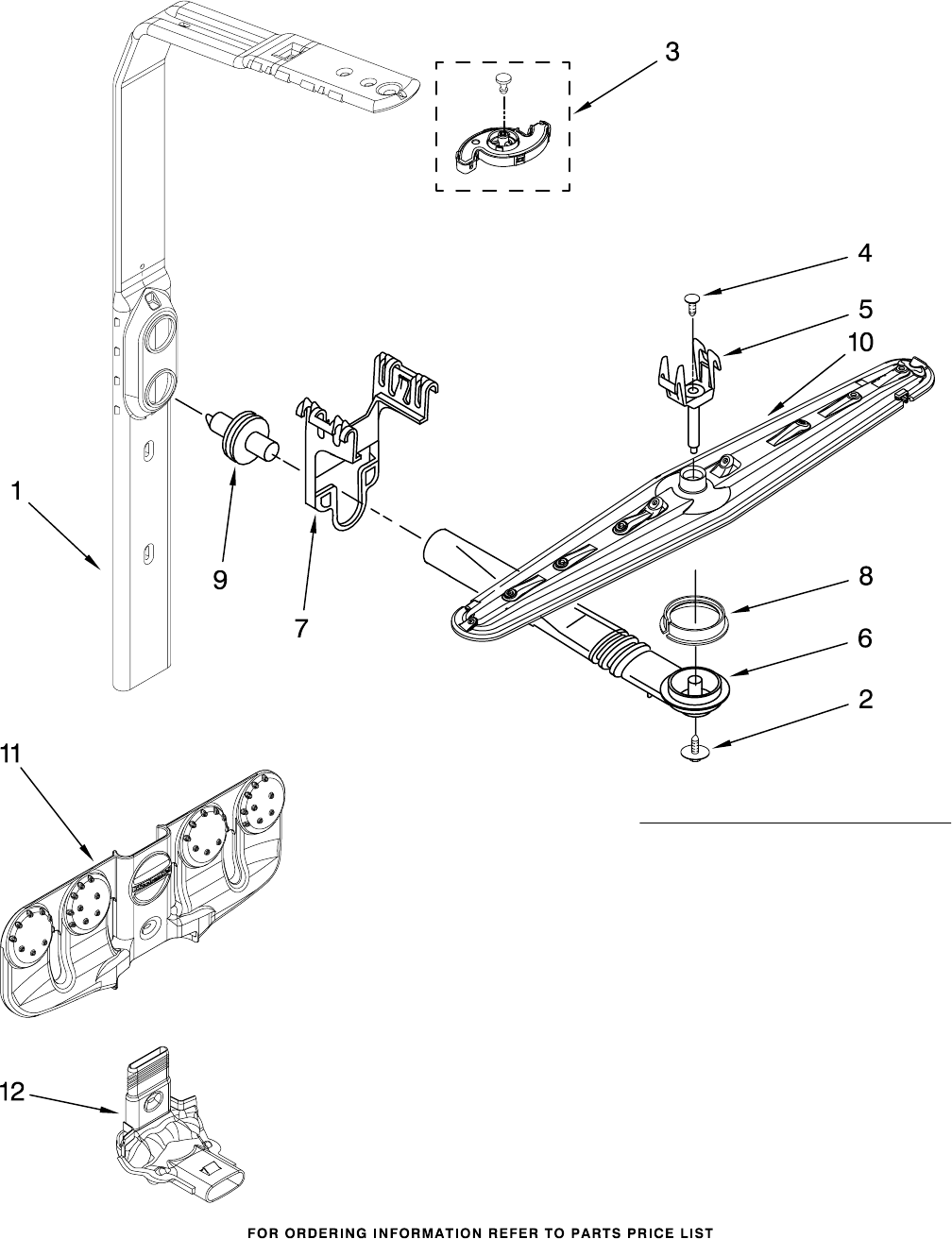 3

4

5

10

1

9

7

8

6

2

11

12

FOR ORDERING INFORMATION REFER TO PARTS PRICE LIST