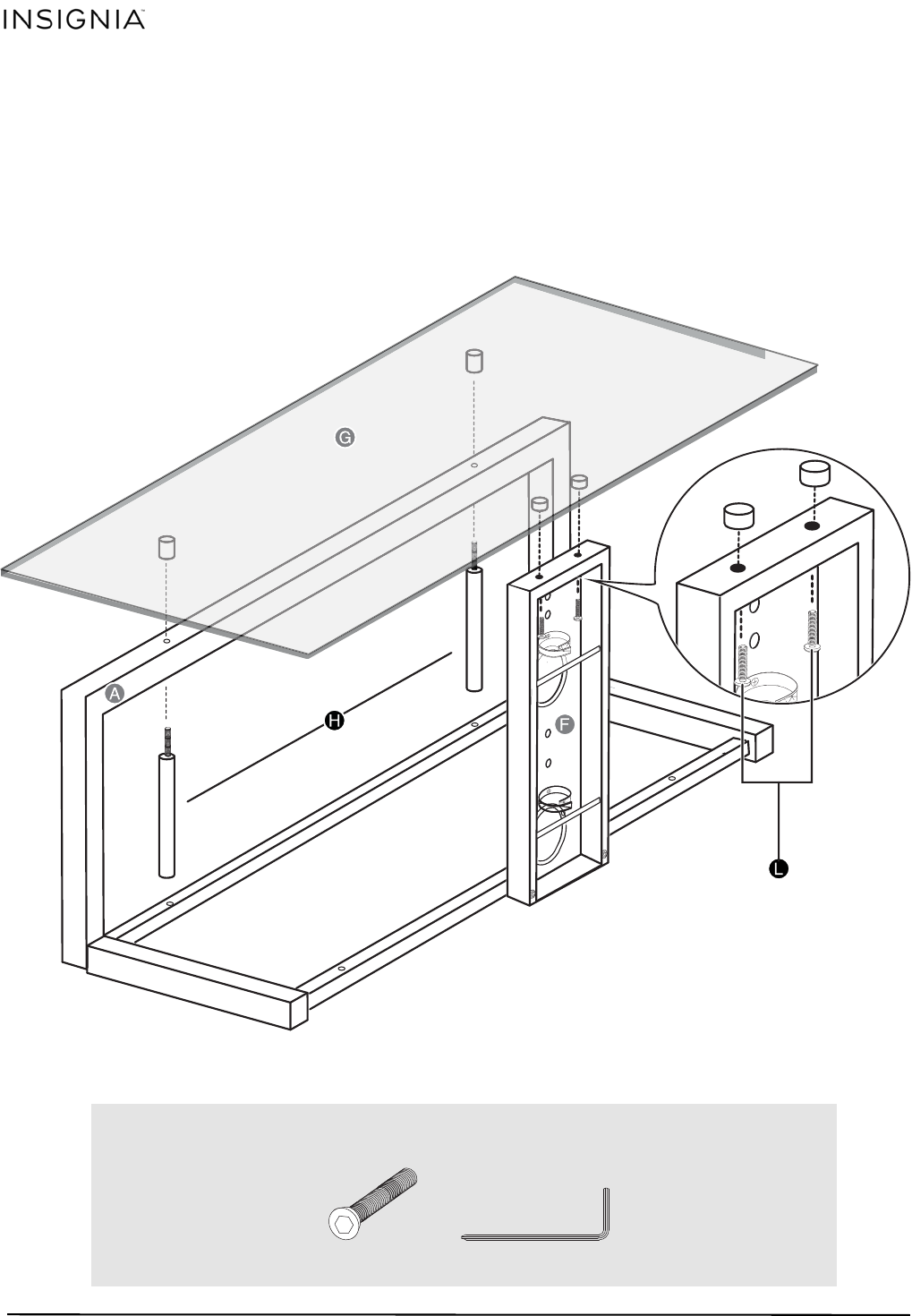 INSIGNIA™

G

A

H

F

L