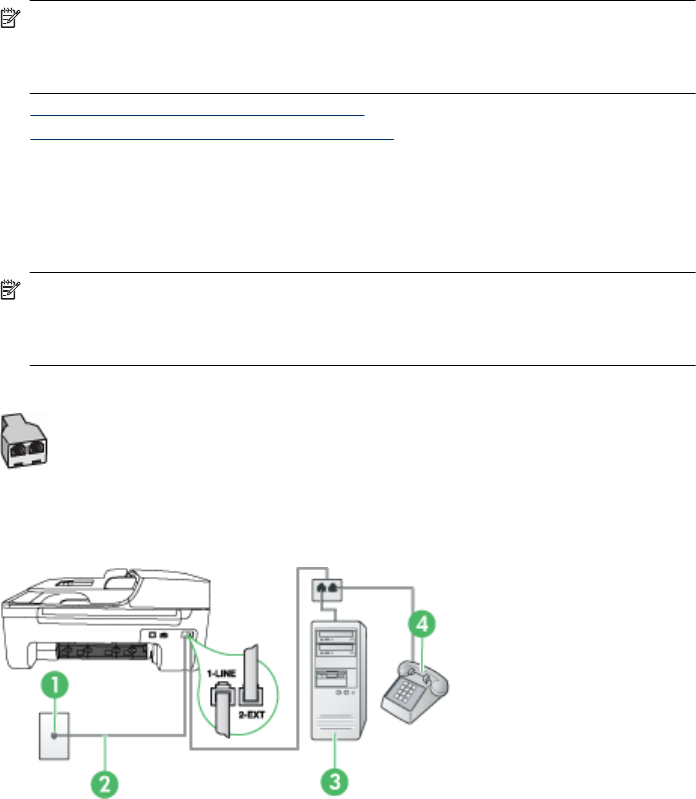 1-LINE

2-EXT

1

2

3

4