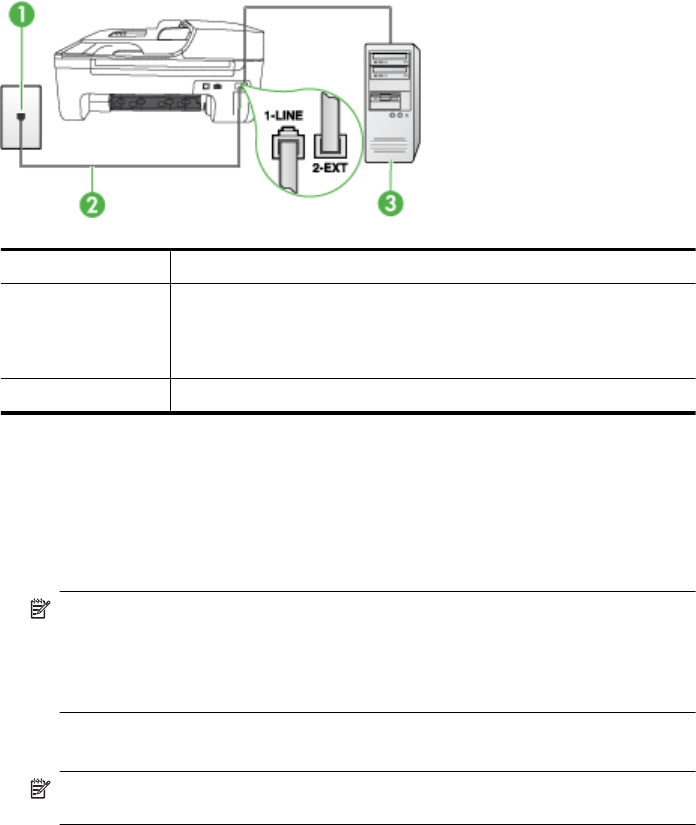 1

1-LINE

2-EXT

2

3