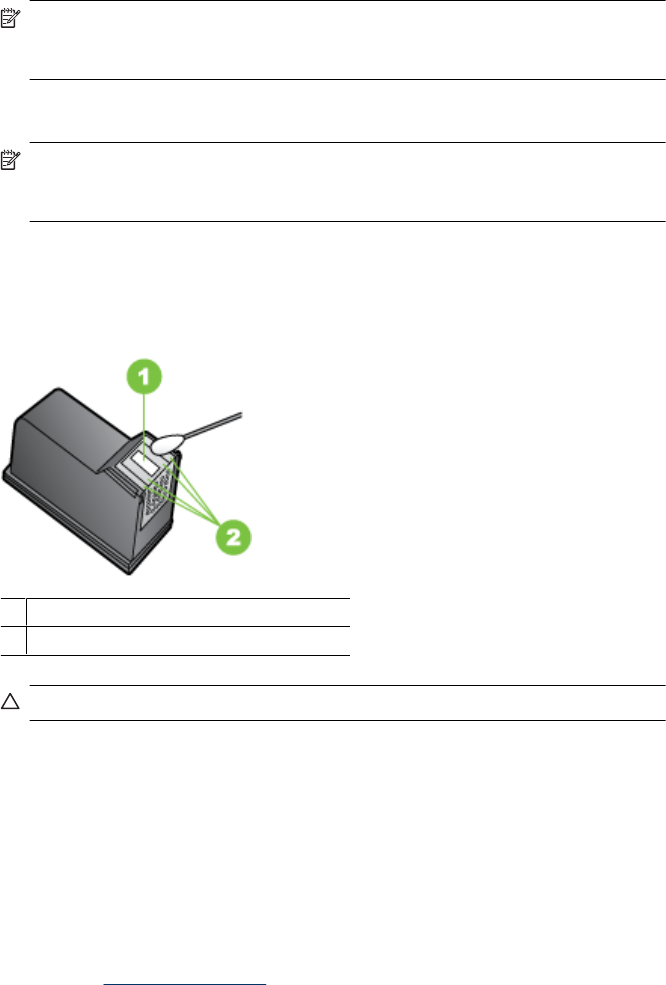 1

2