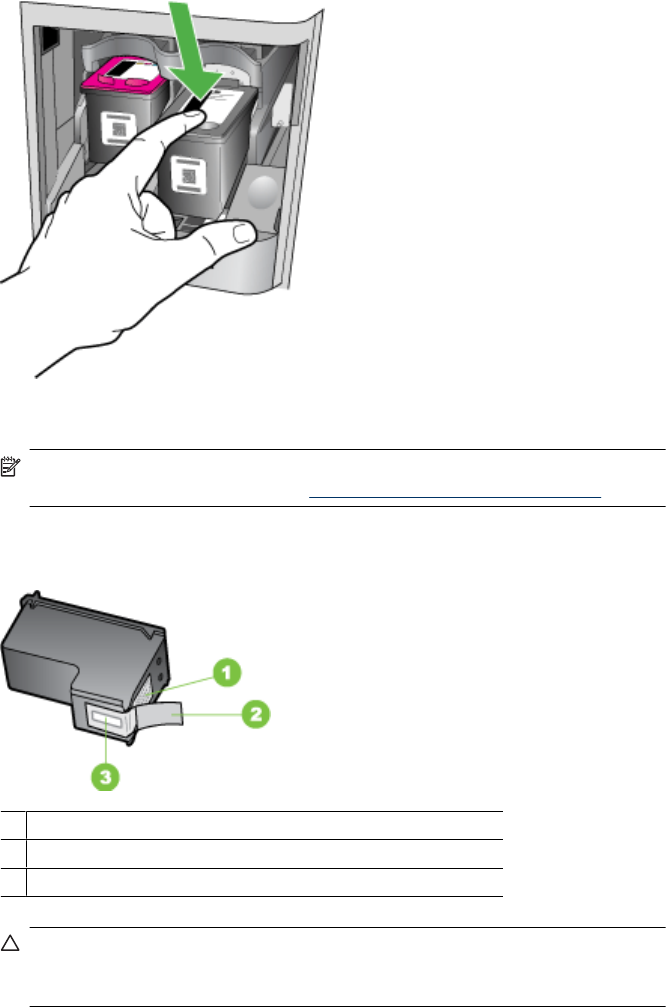 1
2
3