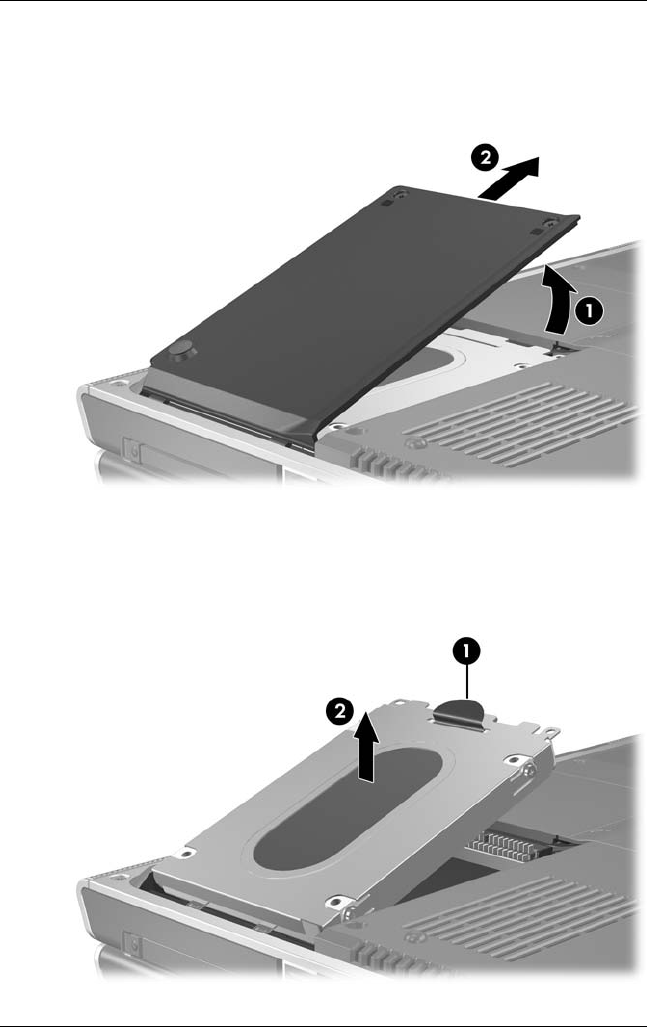 2
1
1
2