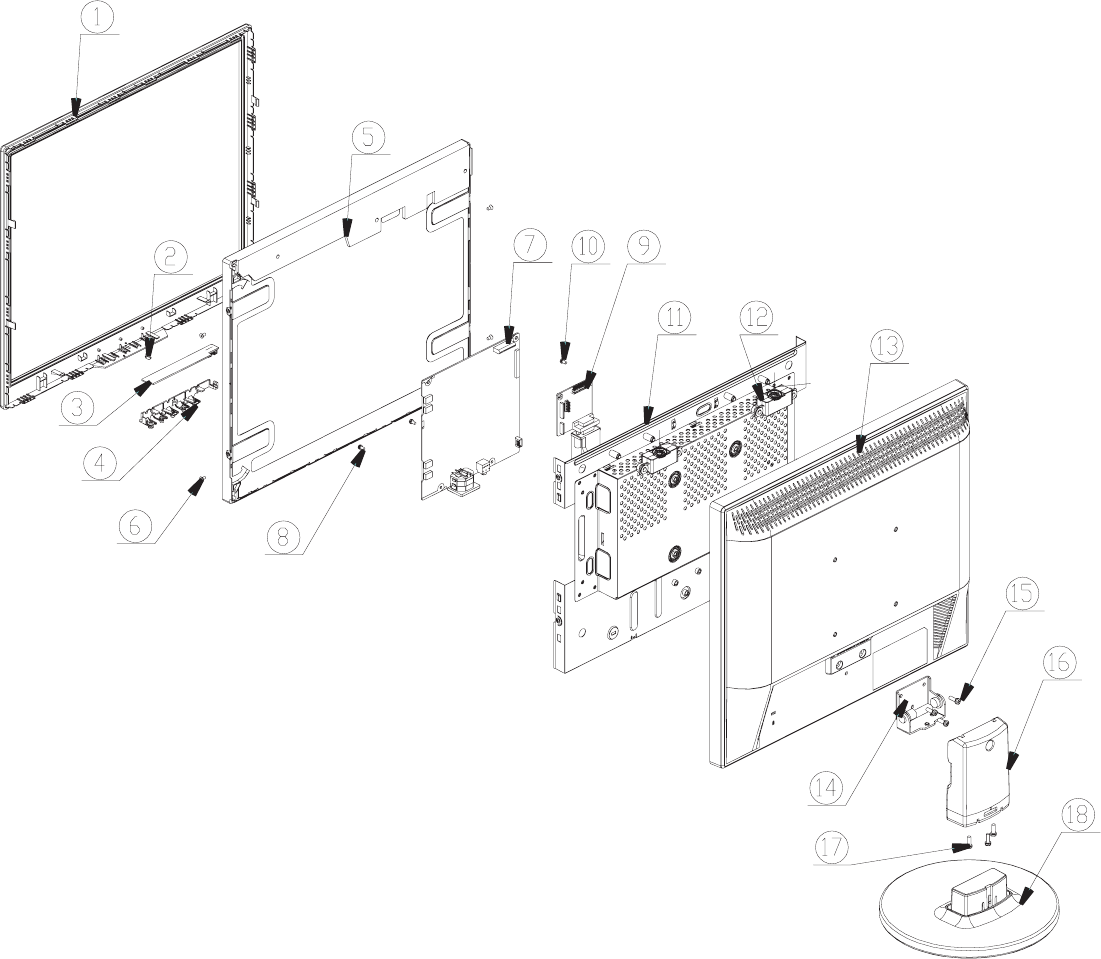 1
5
2
7
10
9
11
12
13
3
4
6
8
15
16
14
17
18