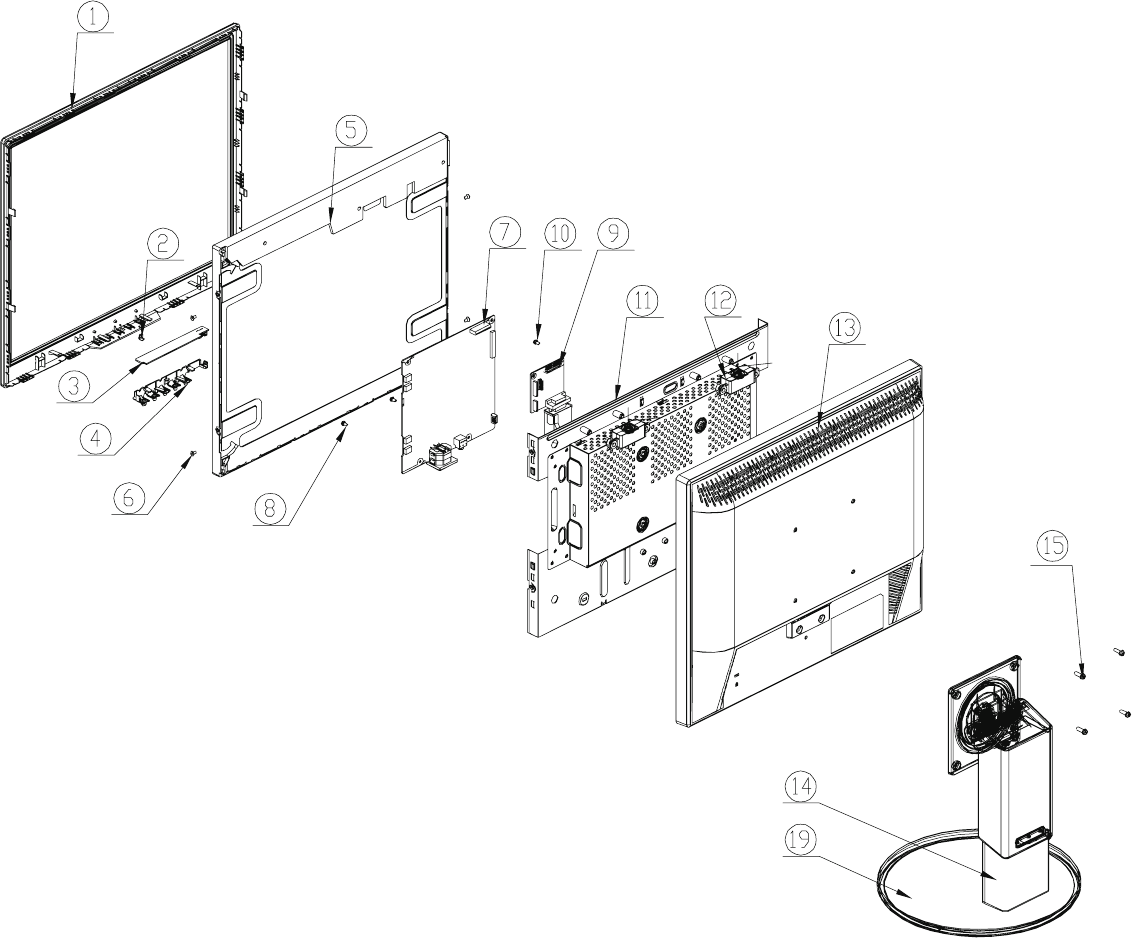 1
5
2
7
10
9
11
12
13
3
4
6
8
15
14
19