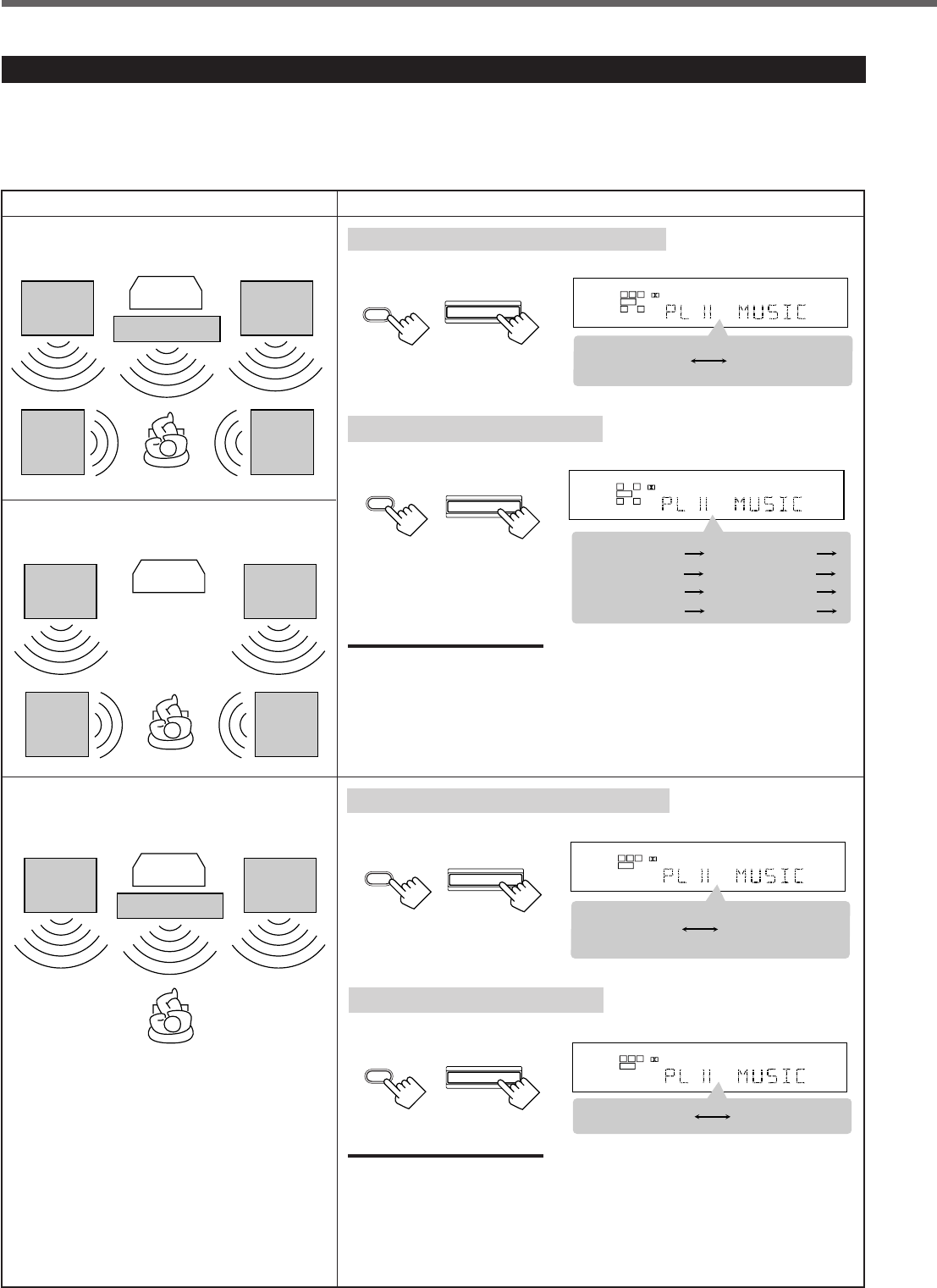 PL II MUSIC

PL II MUSIC

PL II MUSIC

PL II MUSIC