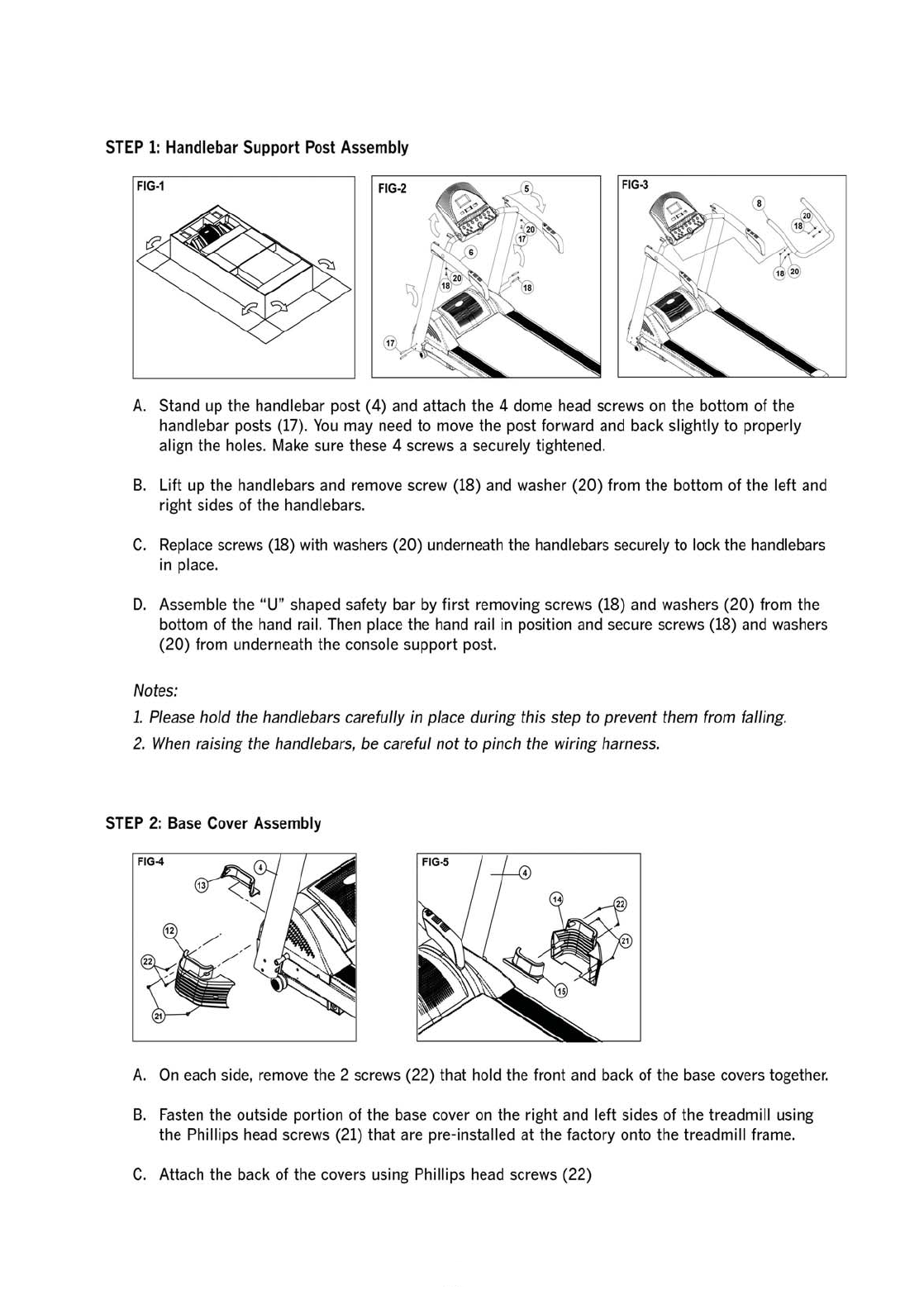 STEP 1: Handlebar Support Post Assembly

FIG-1

FIG-2

5

20

17

6

20

18

18

17

FIG-3

8

20

18

18 20

A. Stand up the handlebar post (4) and attach the 4 dome head screws on the bottom of the handlebar posts (17). You may need to move the post forward and back slightly to properly align the holes. Make sure these 4 screws a securely tightened.

B. Lift up the handlebars and remove screw (18) and washer (20) from the bottom of the left and right sides of the handlebars.

C. Replace screws (18) with washers (20) underneath the handlebars securely to lock the handlebars in place.

D. Assemble the "U" shaped safety bar by first removing screws (18) and washers (20) from the bottom of the hand rail. Then place the hand rail in position and secure screws (18) and washers (20) from underneath the console support post.

Notes:

1. Please hold the handlebars carefully in place during this step to prevent them from falling.

2. When raising the handlebars, be careful not to pinch the wiring harness.

STEP 2: Base Cover Assembly

FIG-4

13

4

12

22

21

FIG-5

4

14

22

21

15

A. On each side, remove the 2 screws (22) that hold the front and back of the base covers together.

B. Fasten the outside portion of the base cover on the right and left sides of the treadmill using the Phillips head screws (21) that are pre-installed at the factory onto the treadmill frame.

C. Attach the back of the covers using Phillips head screws (22)