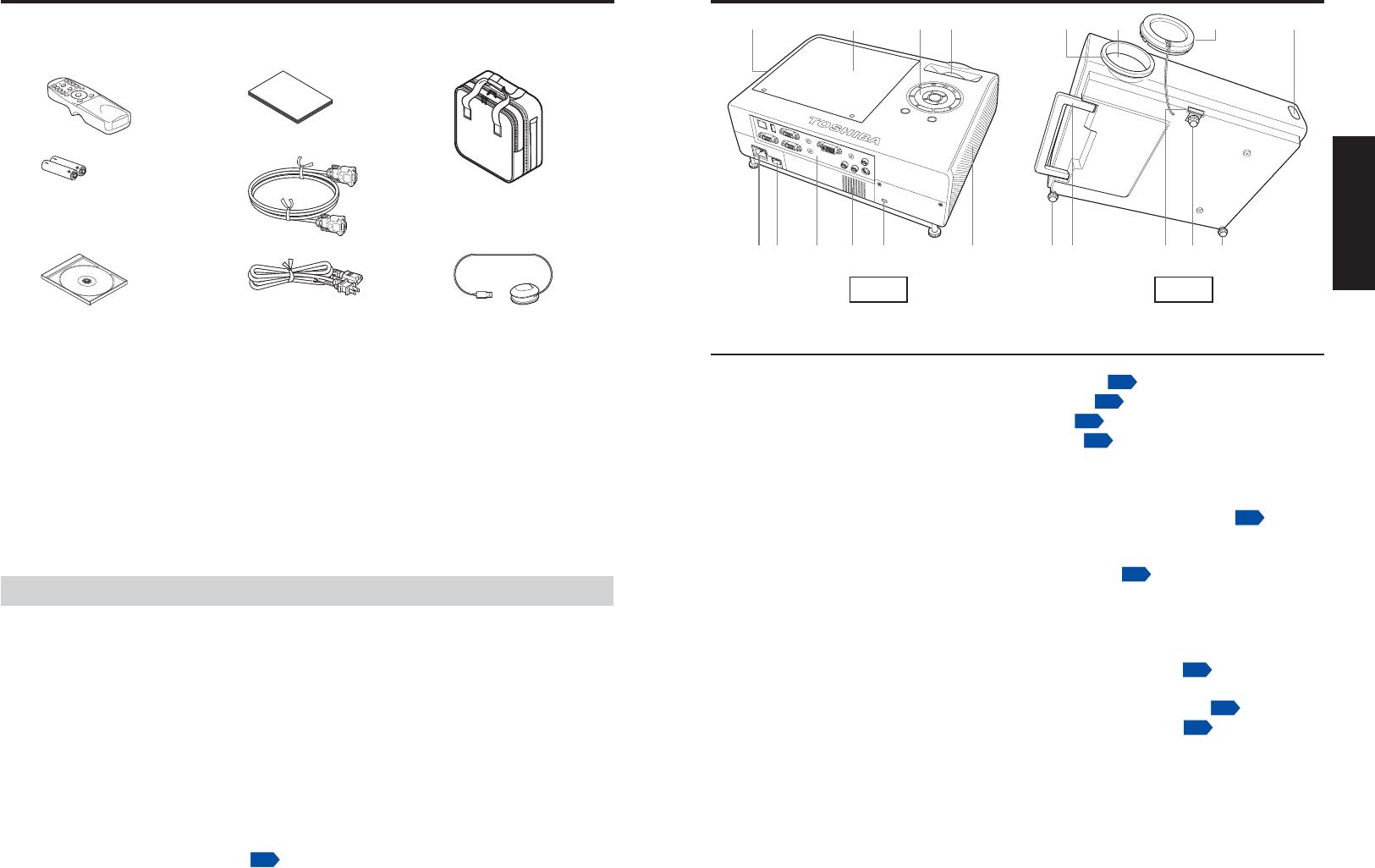 TOSHIBA