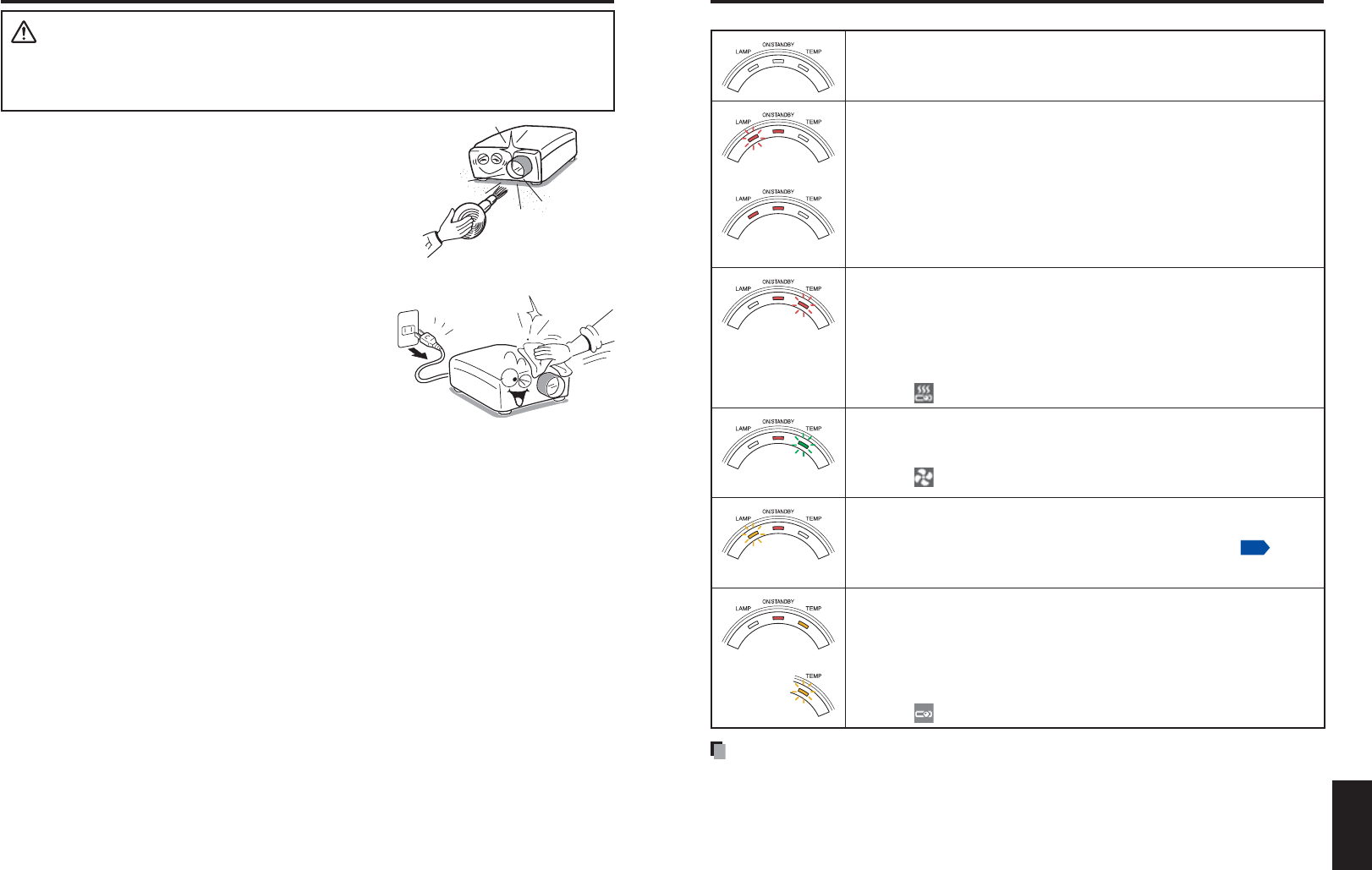 LAMP ON/STANDBY TEMP

LAMP ON/STANDBY TEMP

LAMP ON/STANDBY TEMP

LAMP ON/STANDBY TEMP

LAMP ON/STANDBY TEMP

LAMP ON/STANDBY TEMP

LAMP ON/STANDBY TEMP

TEMP