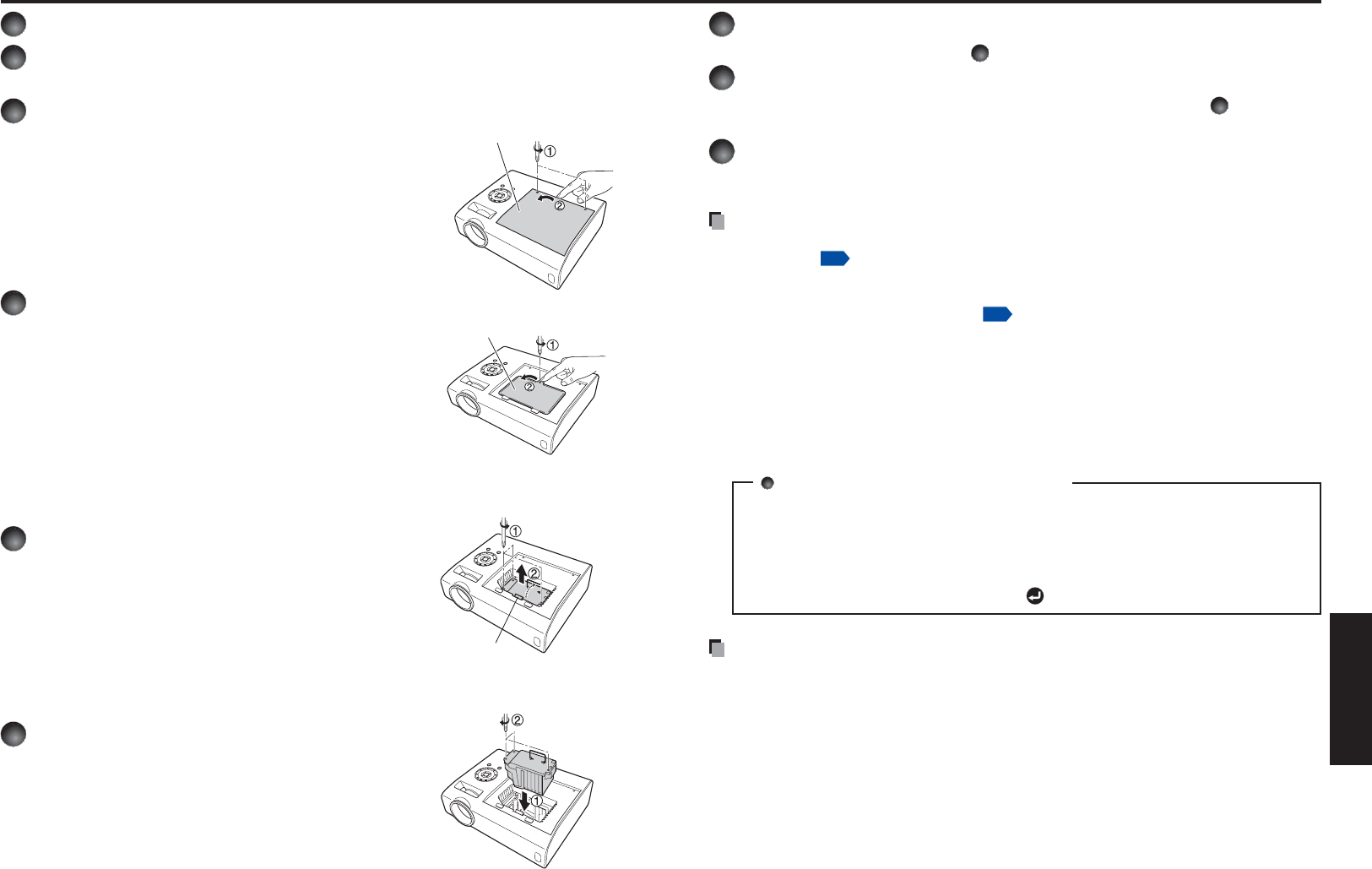 ①
②

①
②

①
②

②
①