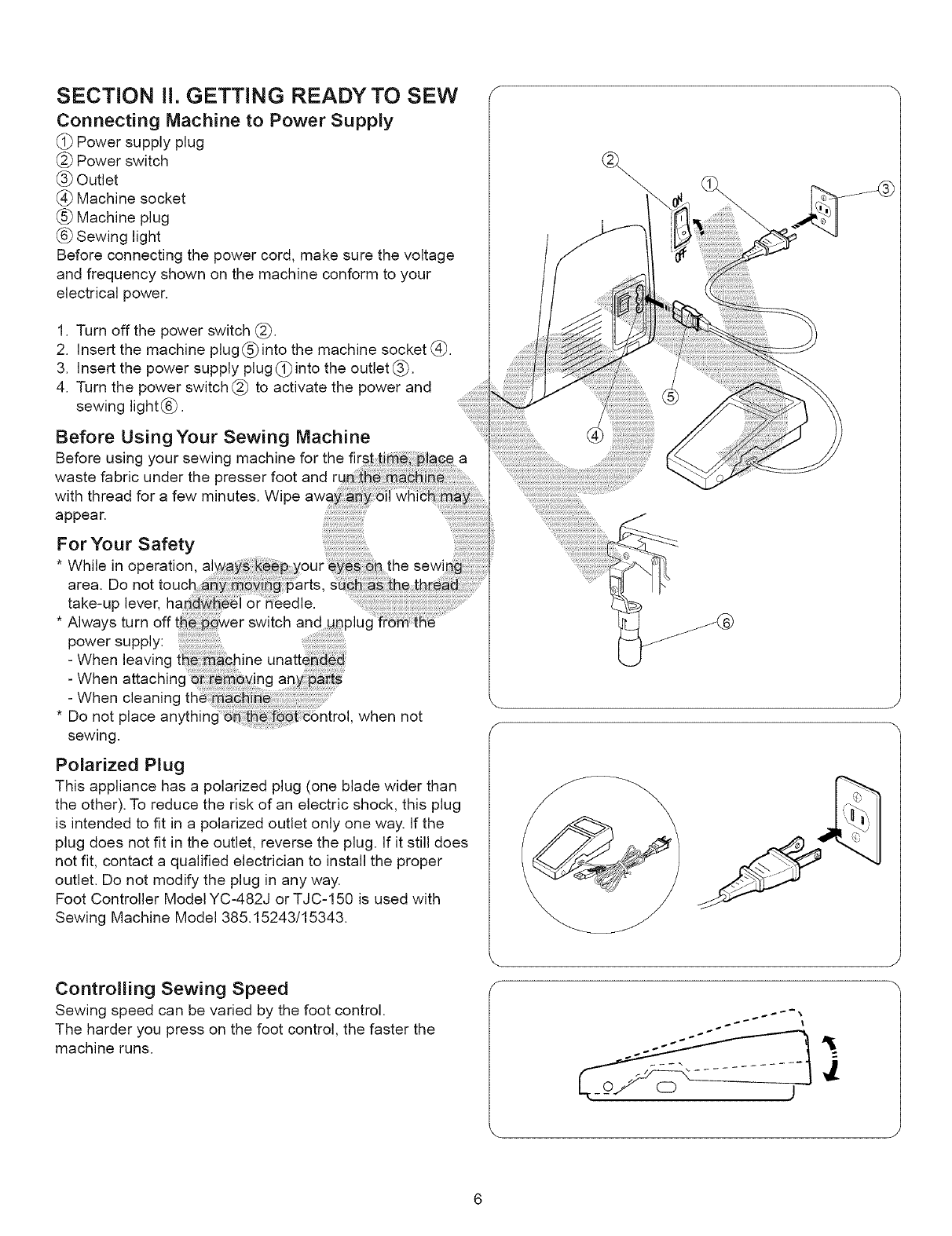 SECTION II. GETTING READY TO SEW

Connecting Machine to Power Supply

① Power supply plug
② Power switch
③ Outlet
④ Machine socket
⑤ Machine plug
⑥ Sewing light

Before connecting the power cord, make sure the voltage and frequency shown on the machine conform to your electrical power.

1. Turn off the power switch ②.
2. Insert the machine plug ⑤ into the machine socket ④.
3. Insert the power supply plug ① into the outlet ③.
4. Turn the power switch ② to activate the power and sewing light ⑥.

Before Using Your Sewing Machine

Before using your sewing machine for the first time, place a waste fabric under the presser foot and run the machine with thread for a few minutes. Wipe away any oil which may appear.

For Your Safety

* While in operation, always keep your eyes on the sewing area. Do not touch any moving parts, such as the thread take-up lever, handwheel or needle.
* Always turn off the power switch and unplug from the power supply:
- When leaving the machine unattended
- When attaching or removing any parts
- When cleaning the machine
* Do not place anything on the foot control, when not sewing.

Polarized Plug

This appliance has a polarized plug (one blade wider than the other). To reduce the risk of an electric shock, this plug is intended to fit in a polarized outlet only one way. If the plug does not fit in the outlet, reverse the plug. If it still does not fit, contact a qualified electrician to install the proper outlet. Do not modify the plug in any way.
Foot Controller Model YC-482J or TJC-150 is used with Sewing Machine Model 385.15243/15343.

Controlling Sewing Speed

Sewing speed can be varied by the foot control.
The harder you press on the foot control, the faster the machine runs.

② ① ③ ON OFF ⑤ ④ ⑥

COPY

6